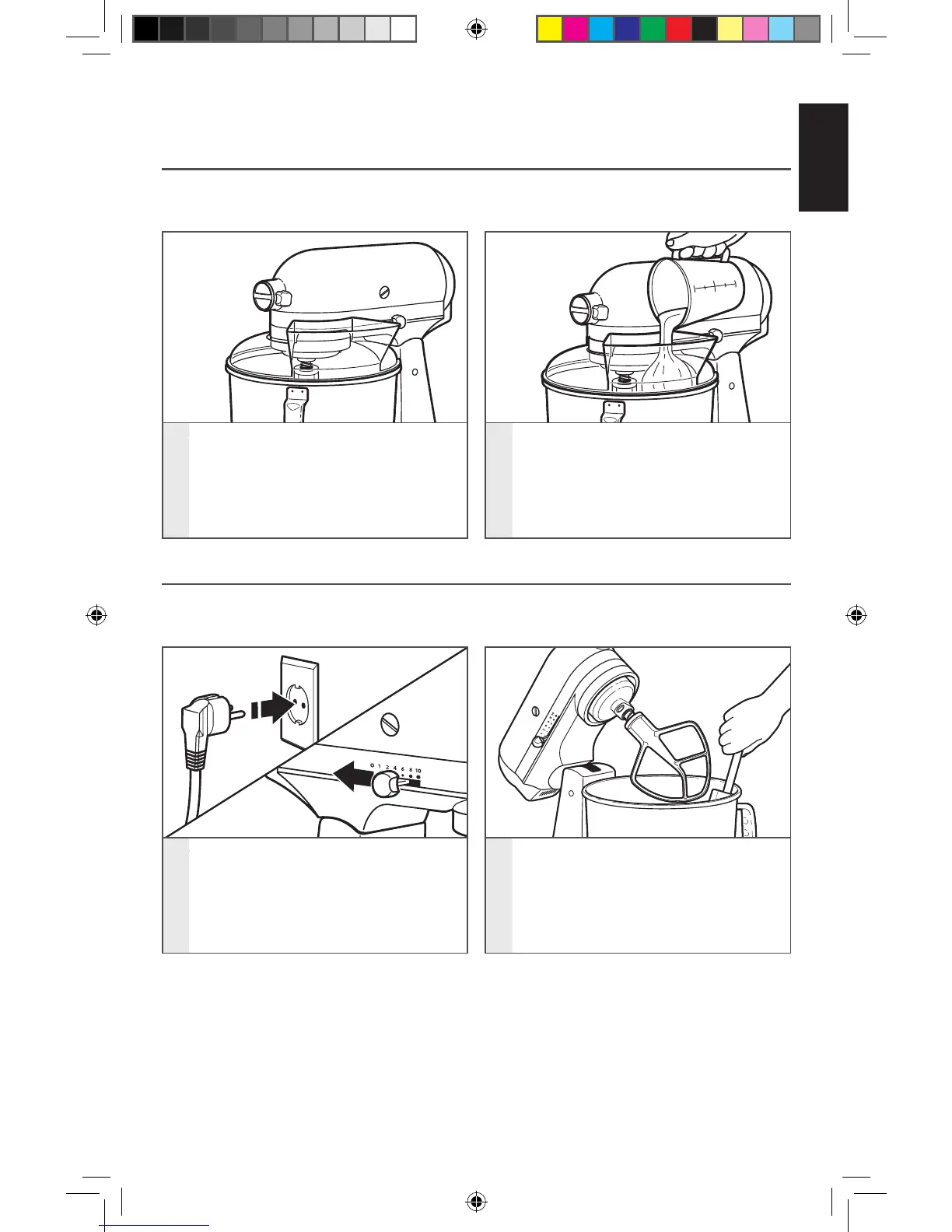 0 1 2 4 6 8 10