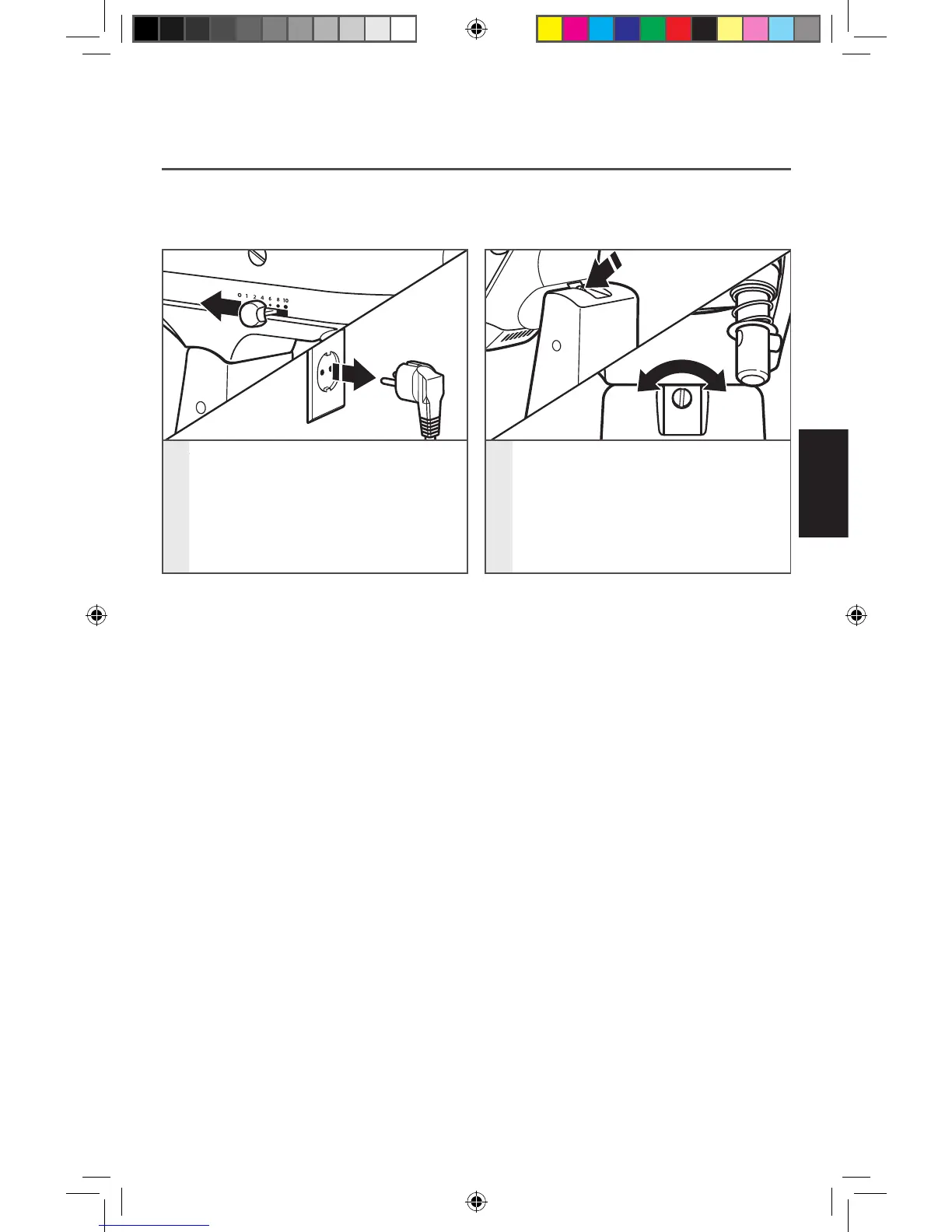 0 1 2 4 6 8 10