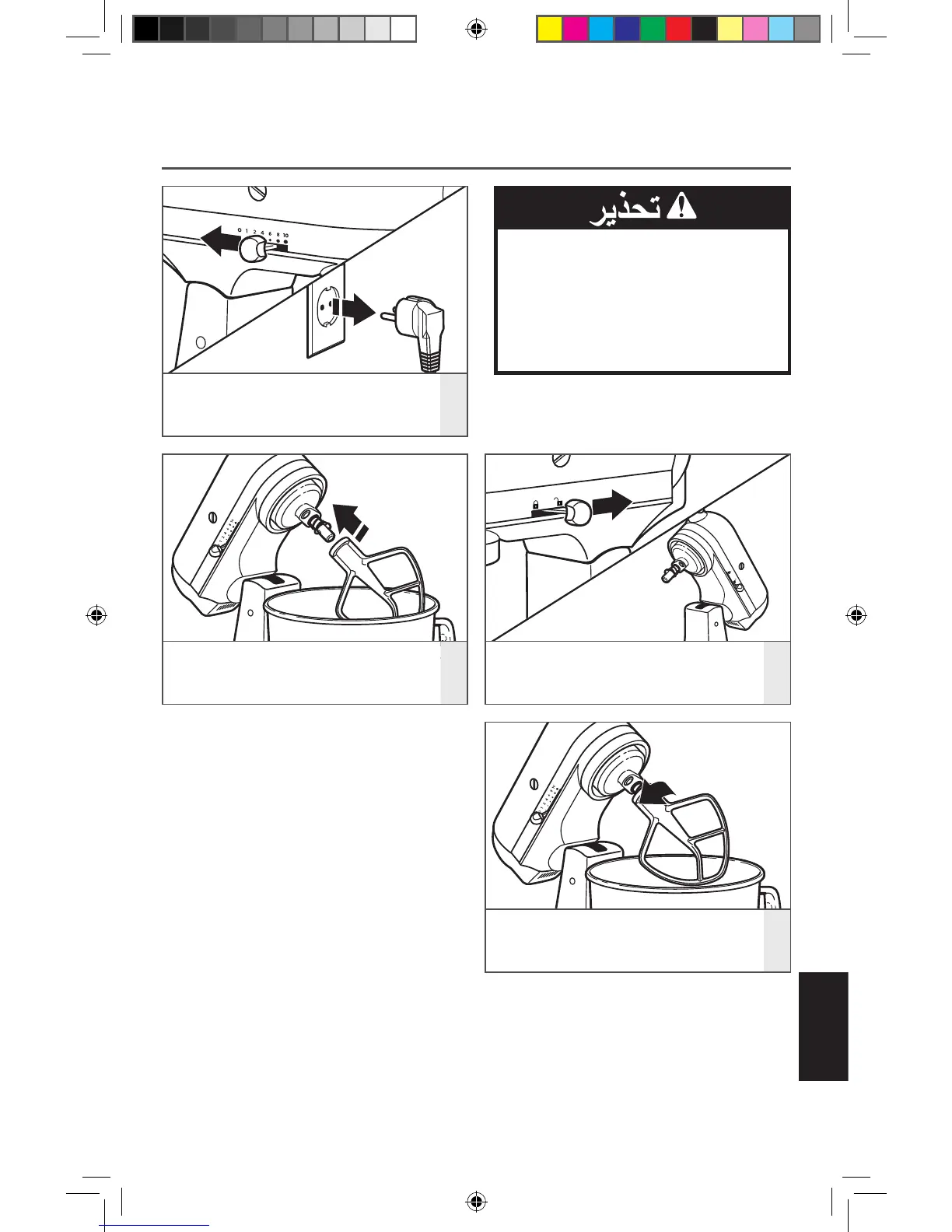 تحذير

0 1 2 4 6 8 10