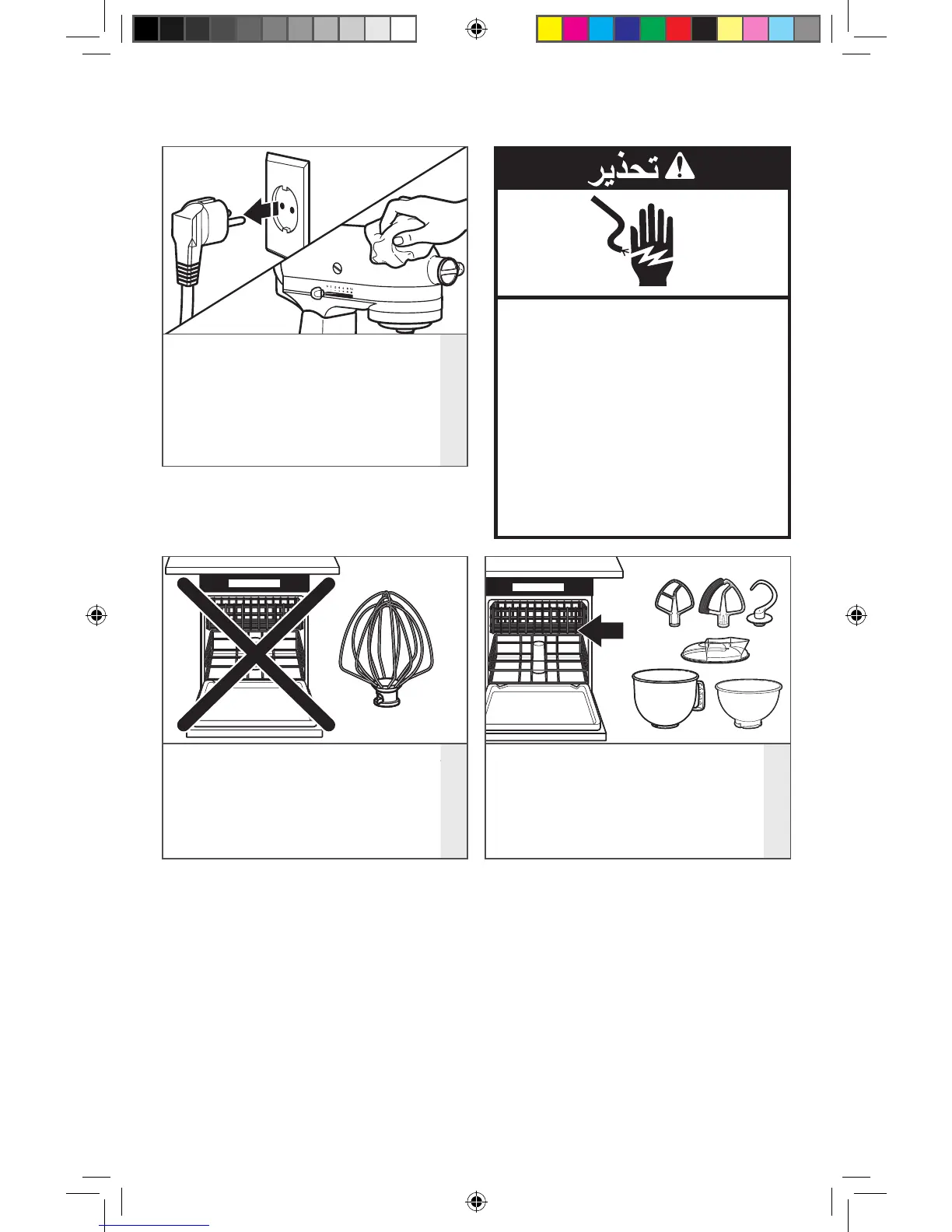 تحذير