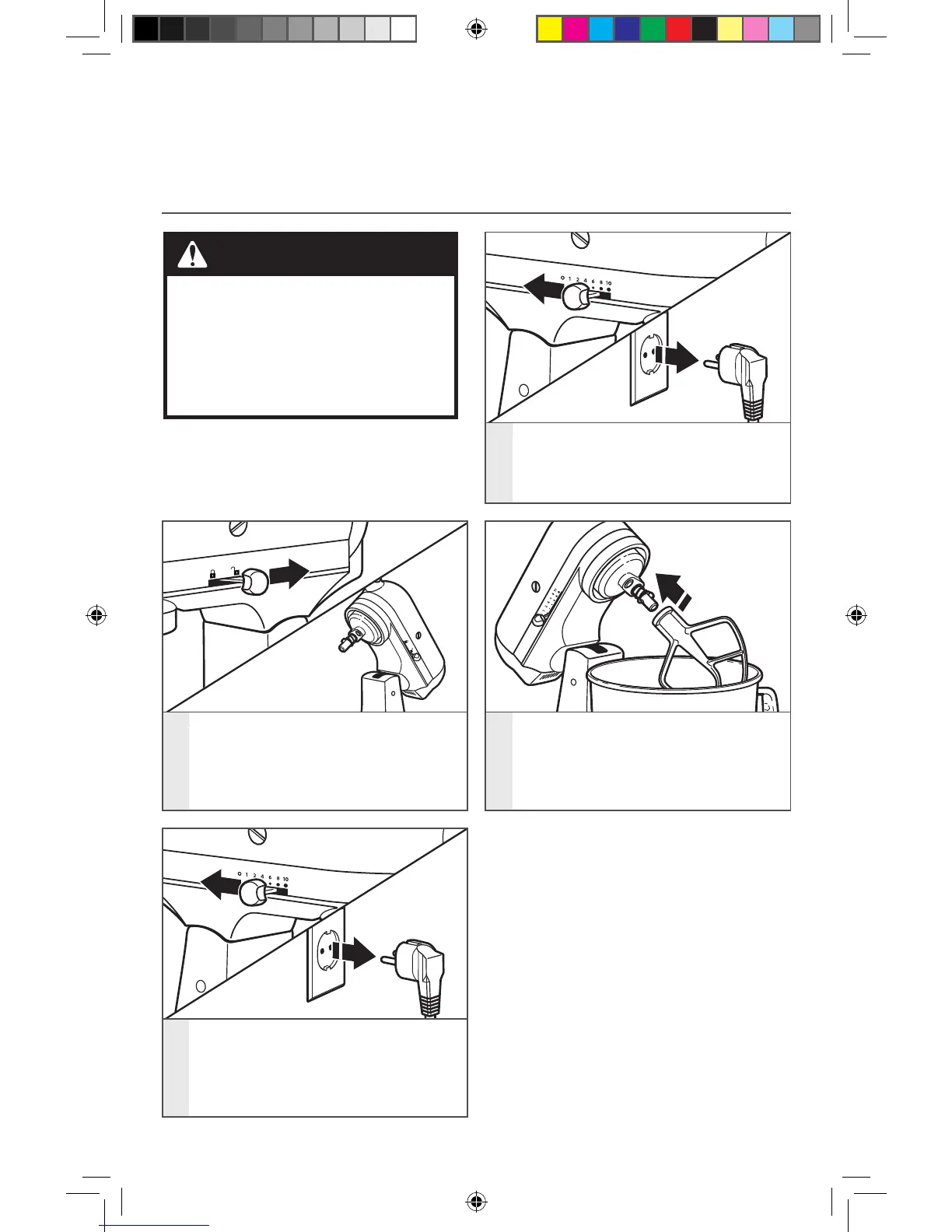 0 1 2 4 6 8 10

0 1 2 4 6 8 10