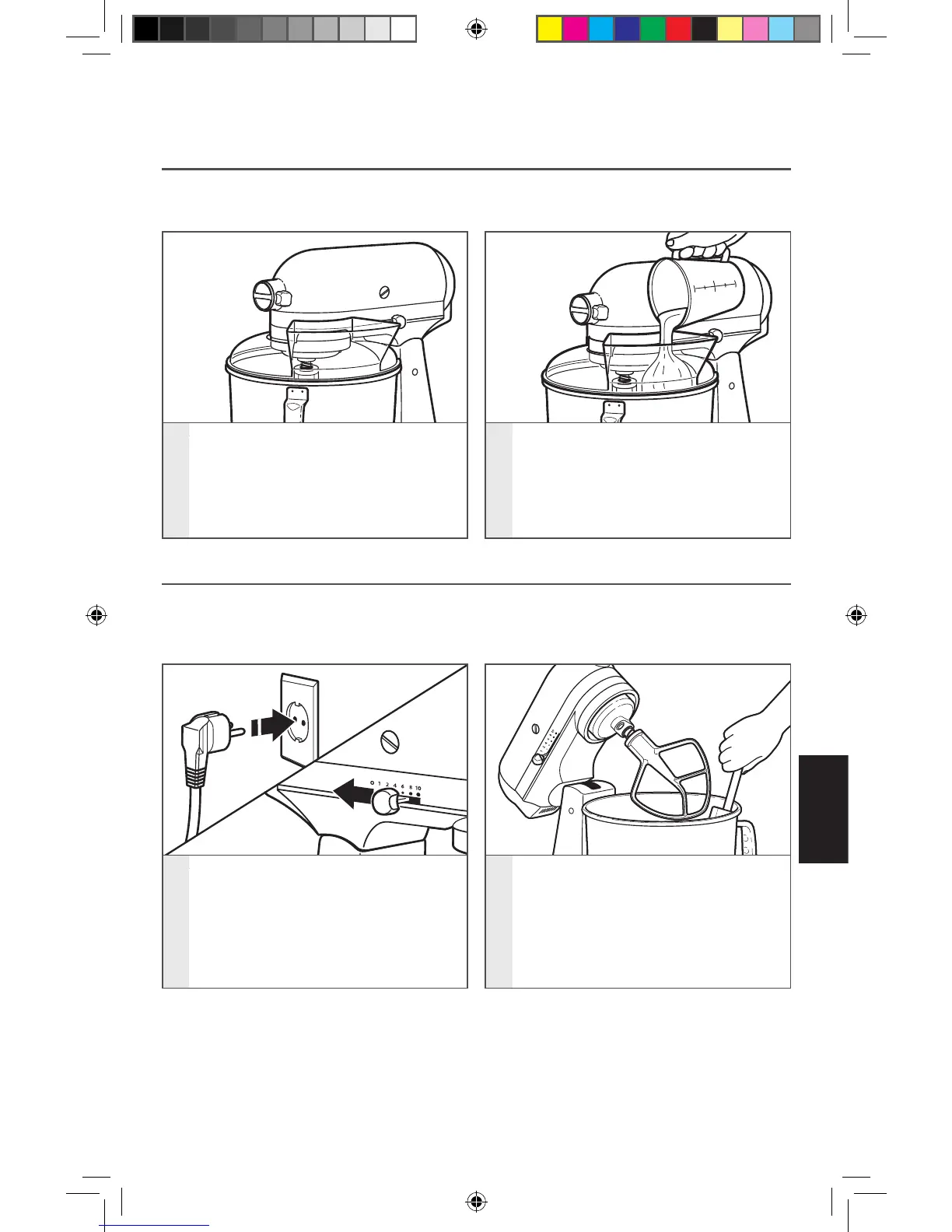 0 1 2 4 6 8 10