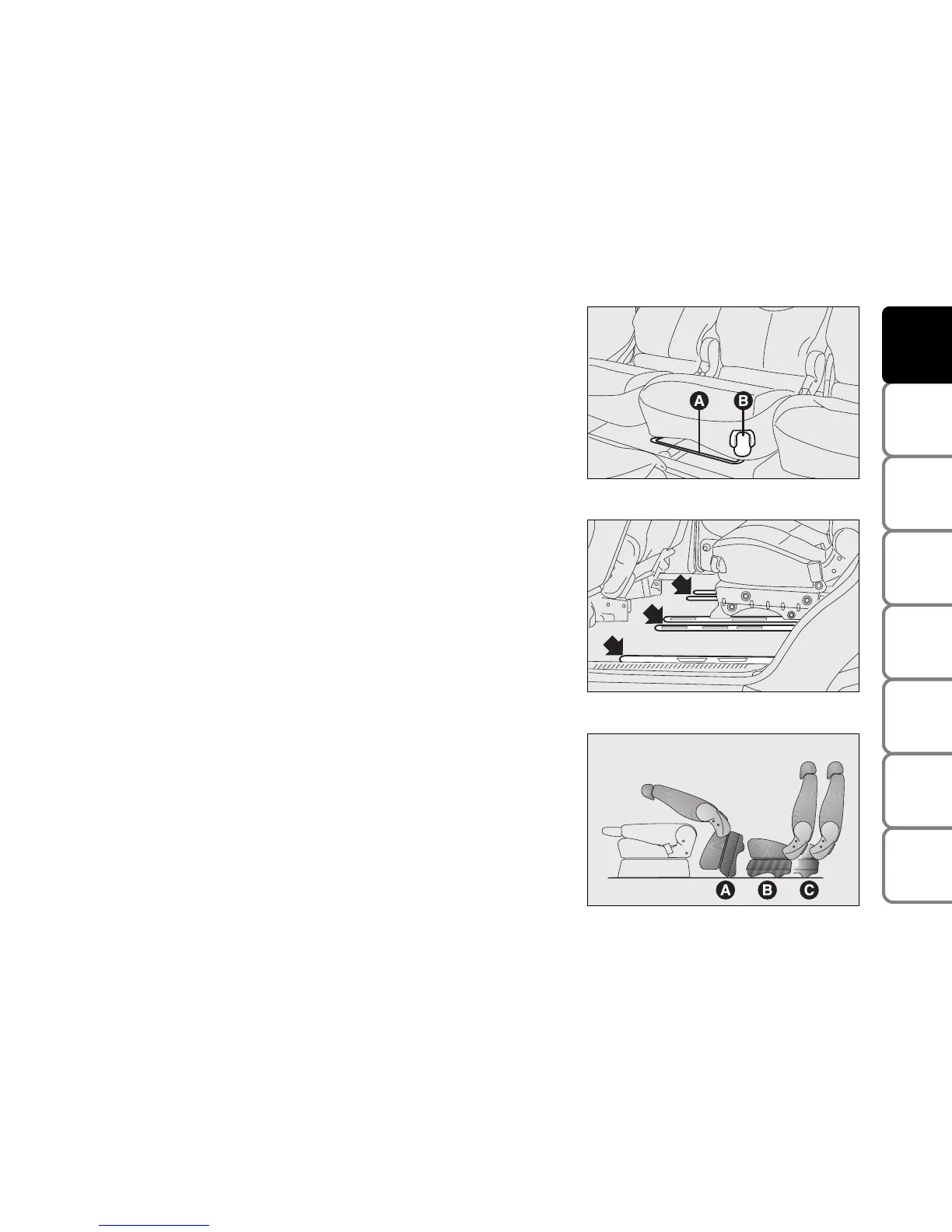 A B

A B C