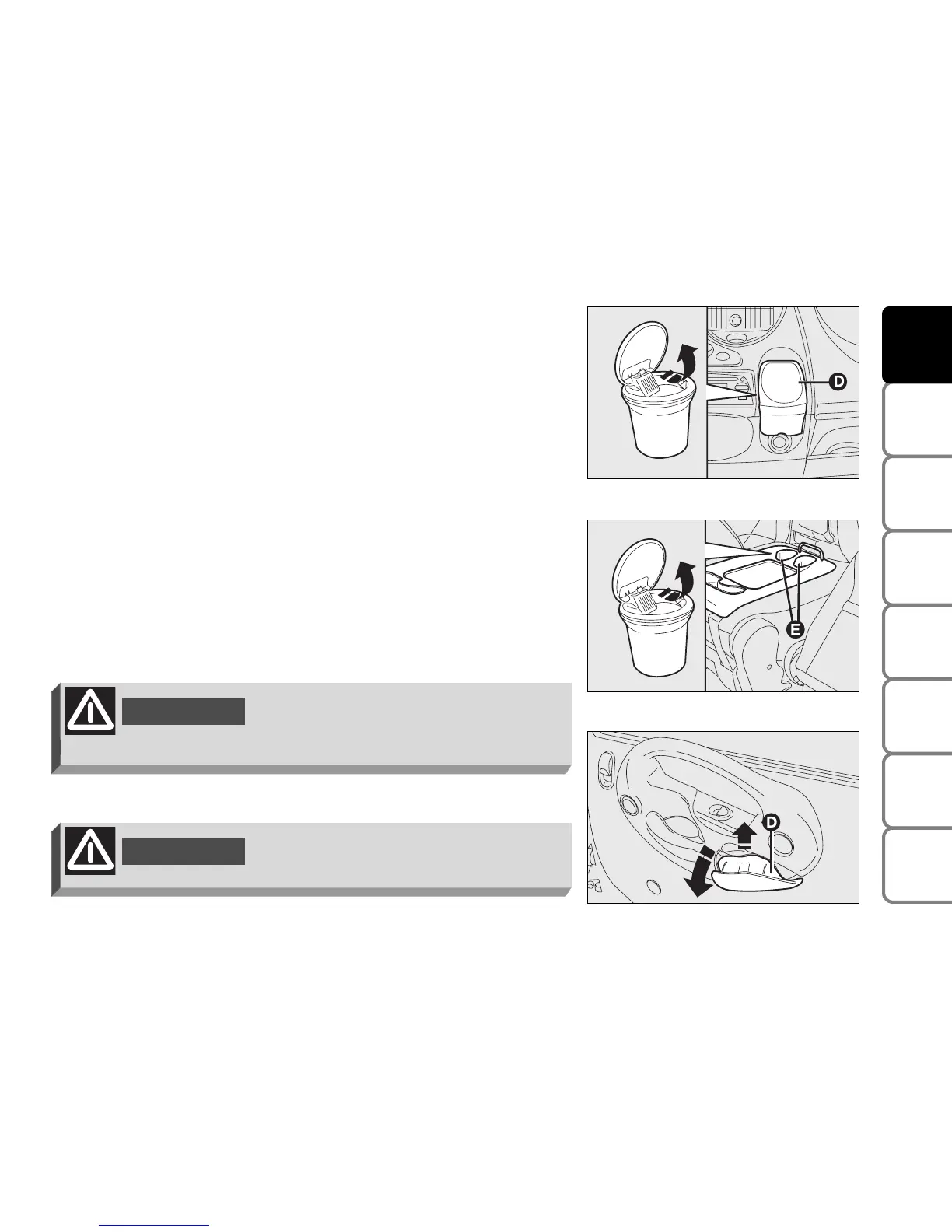 D

E

D