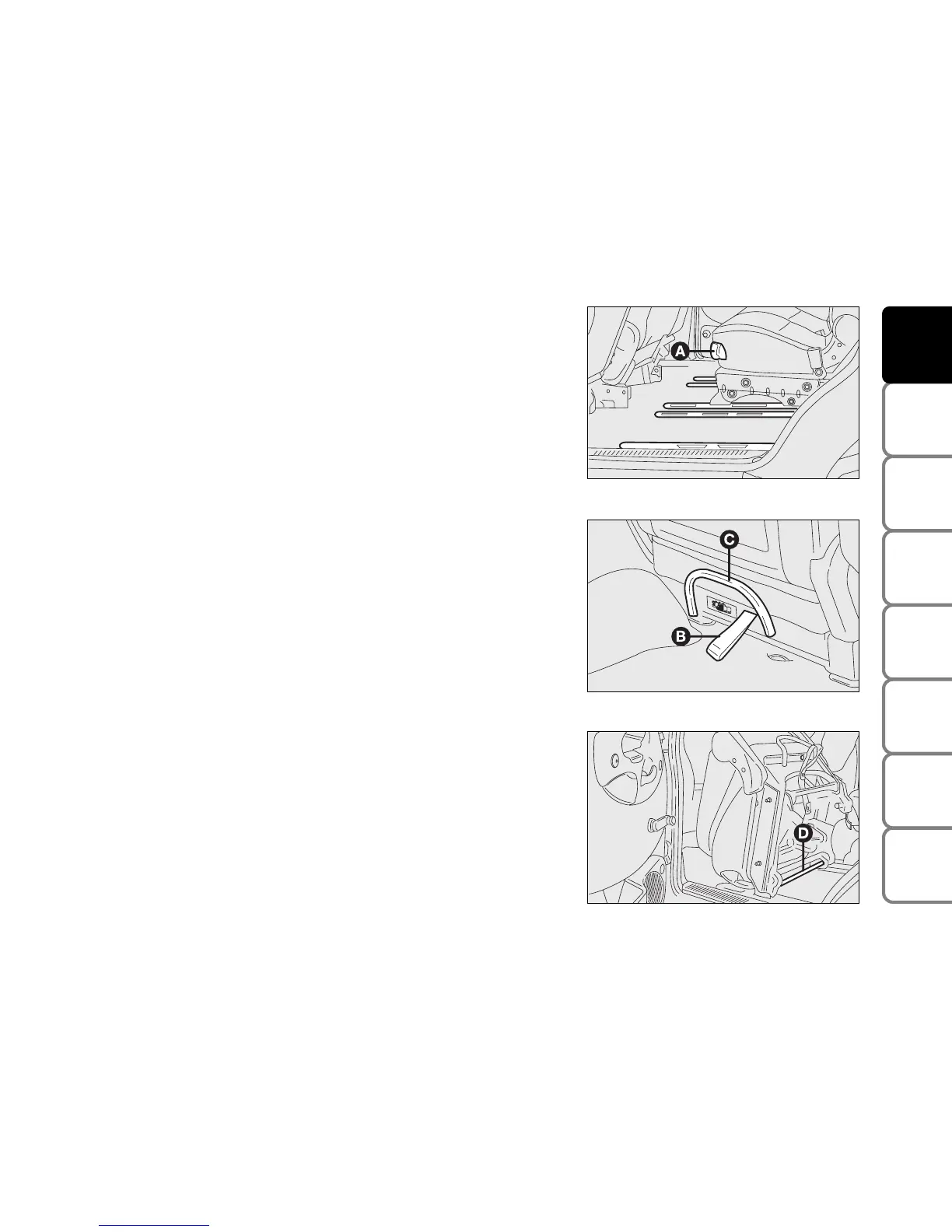 A

C

B

D