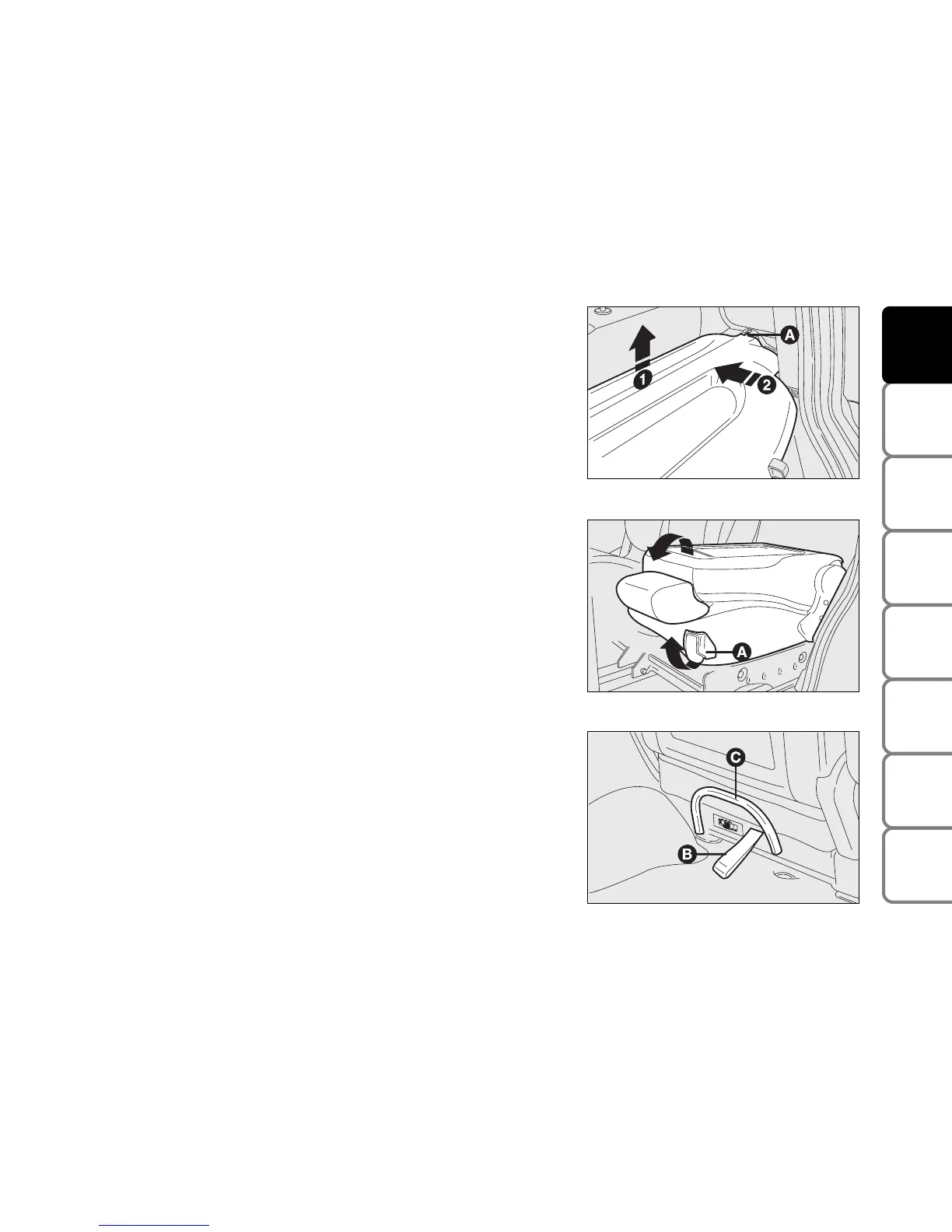 A
1
2

A

C
B