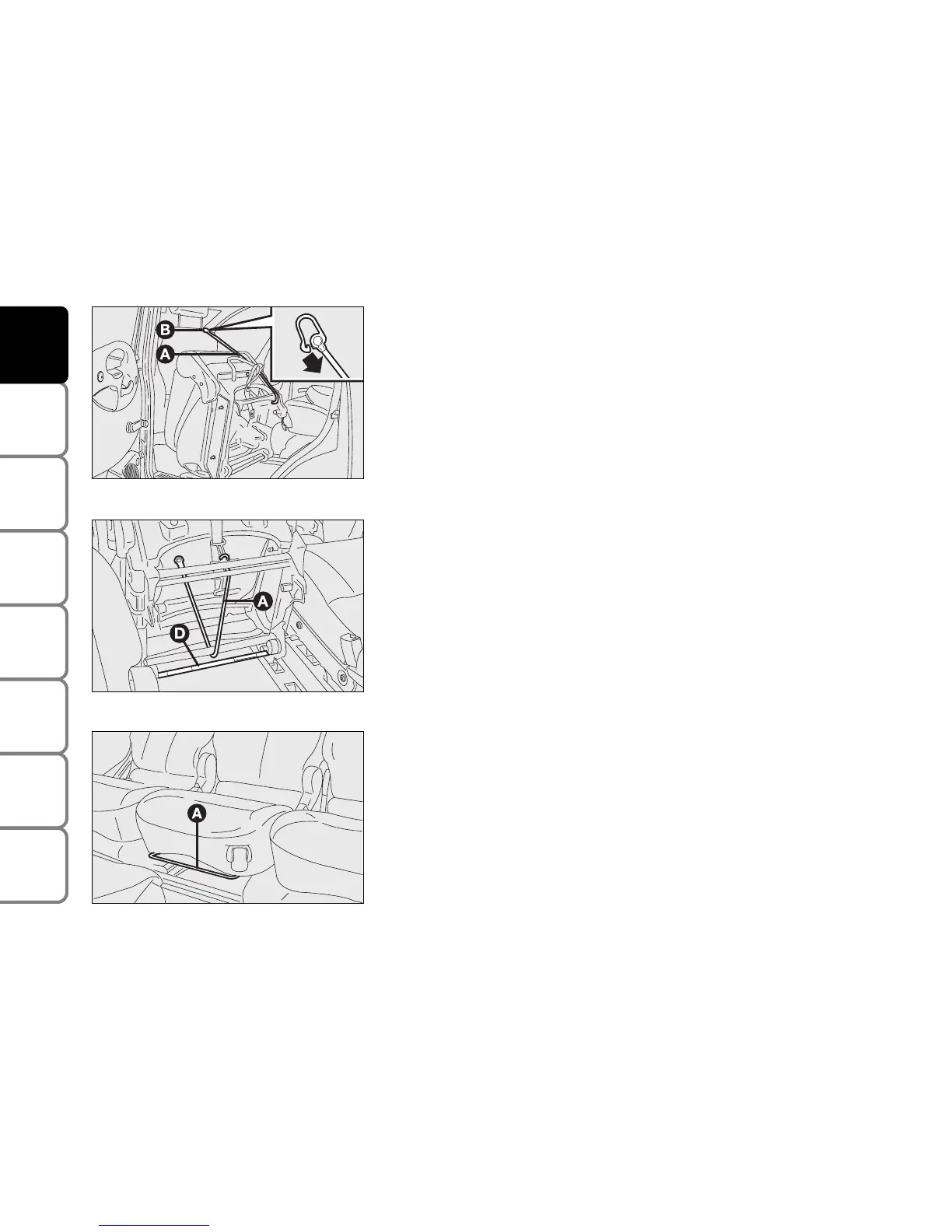 B
A

A
D

A