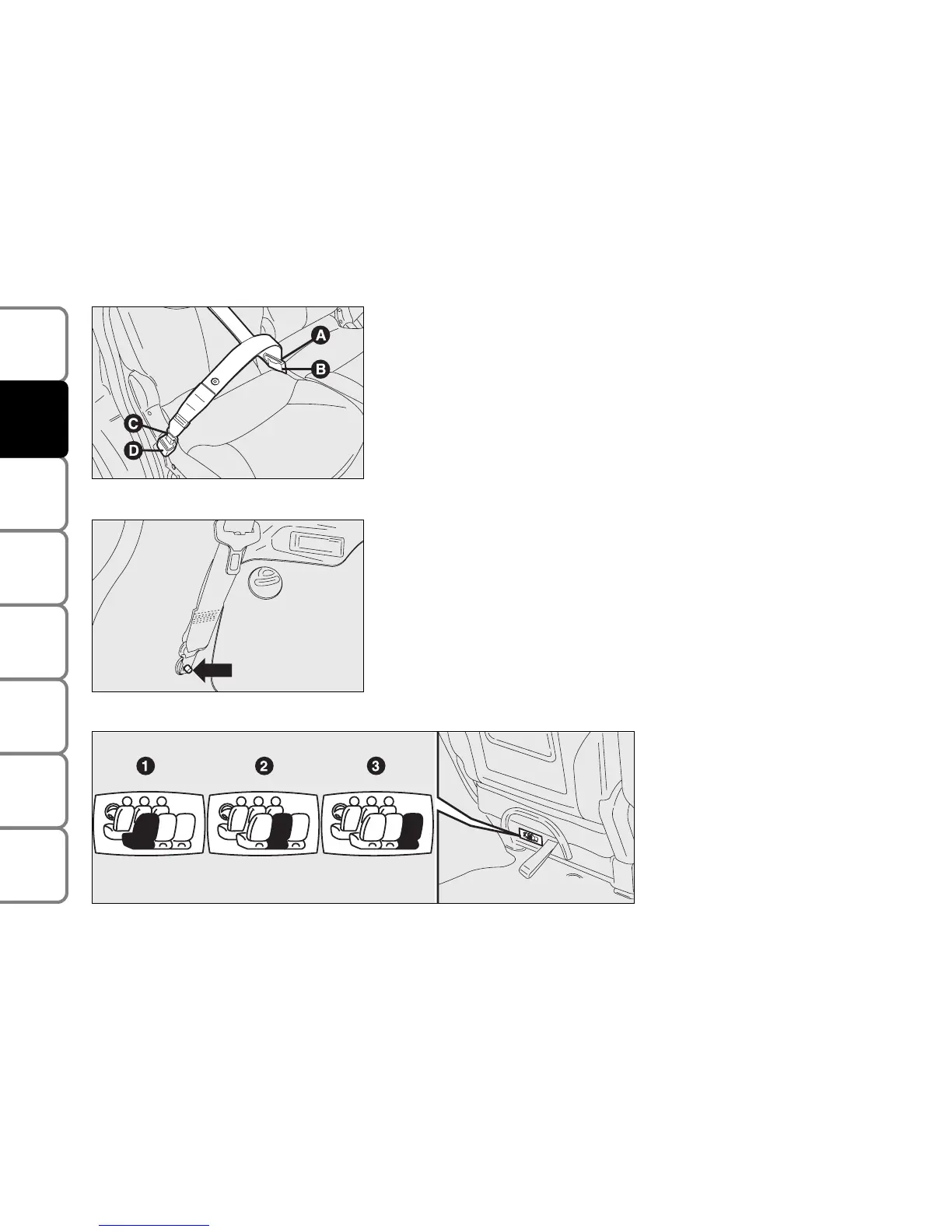 A
B
C
D

1
2
3