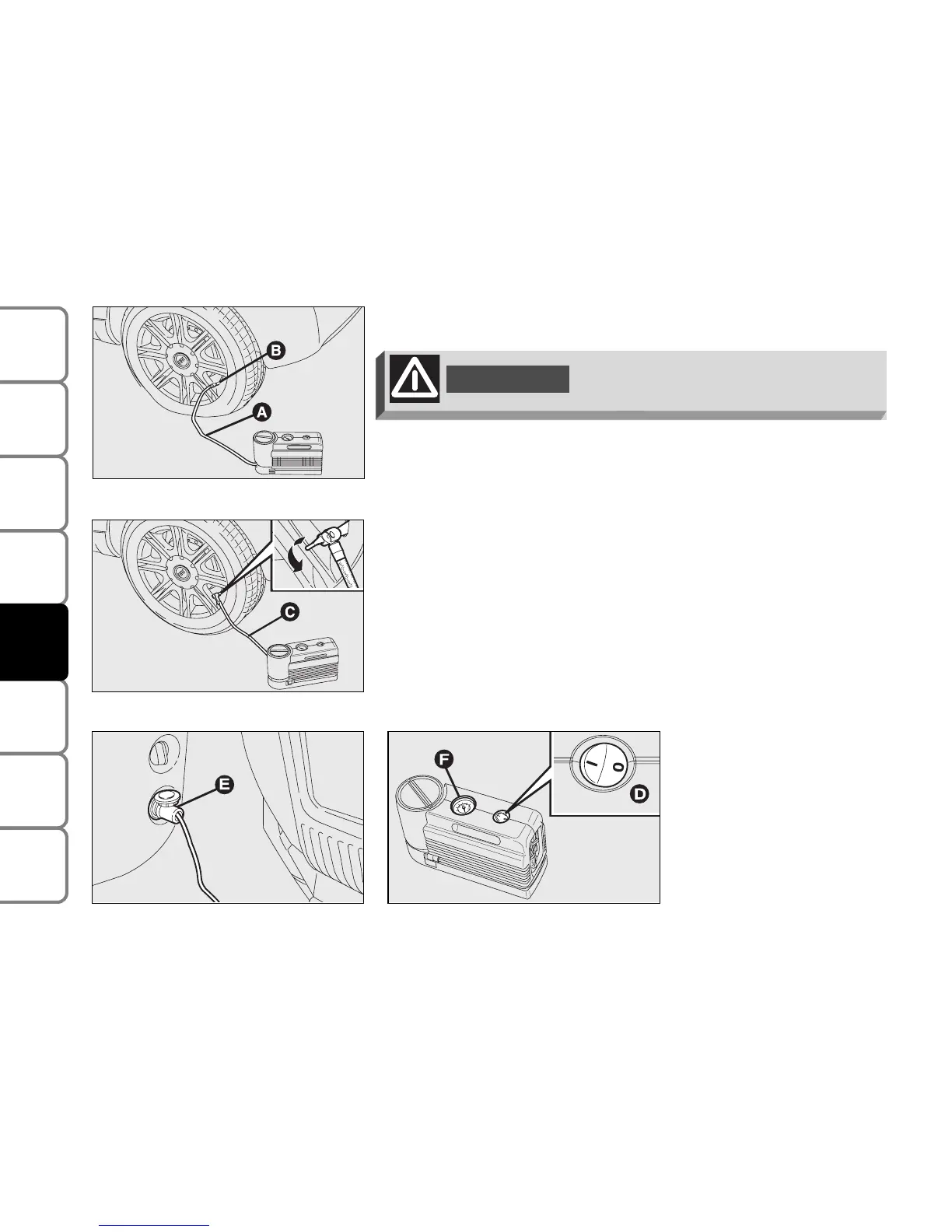 B

A

C

E

F

I

0

D