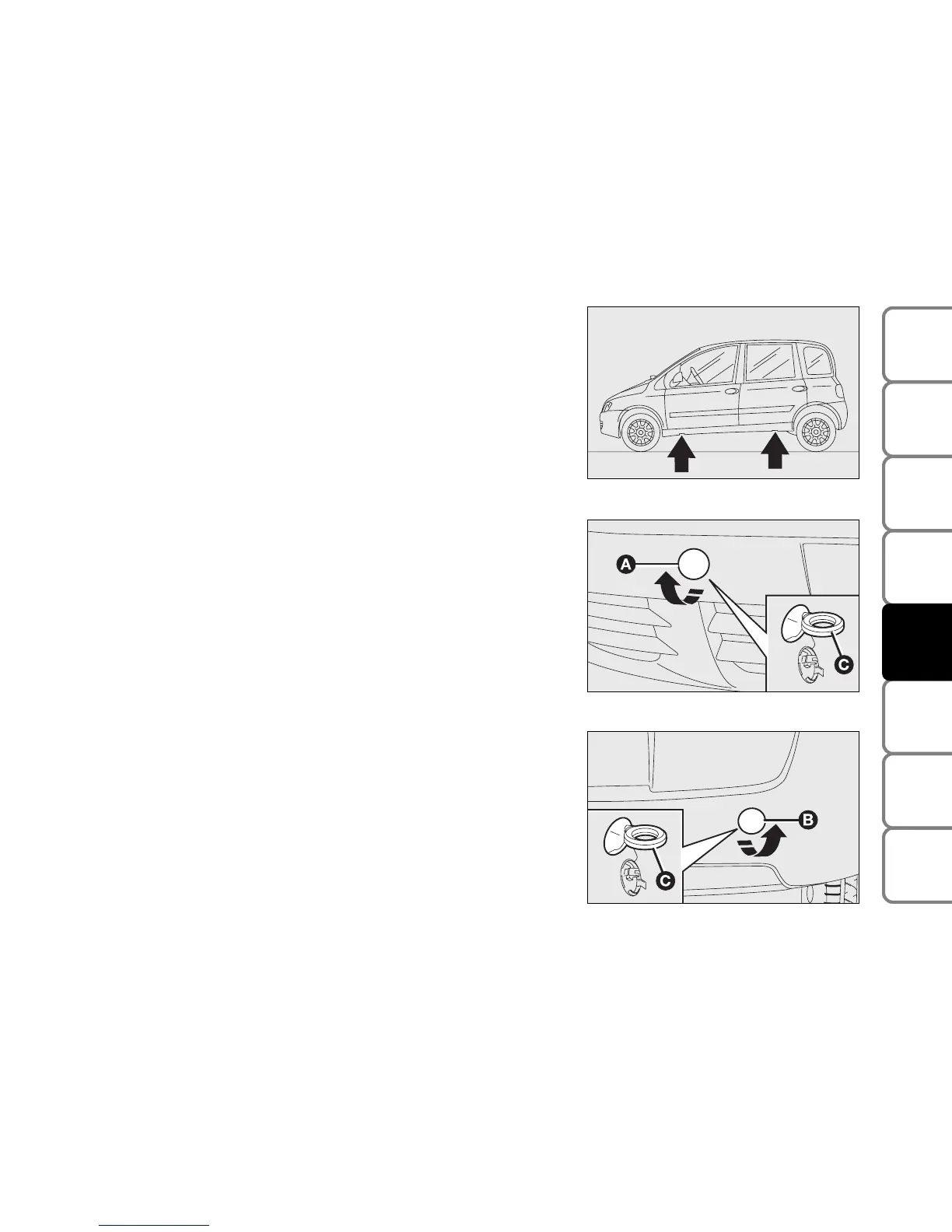 A

C

B

C