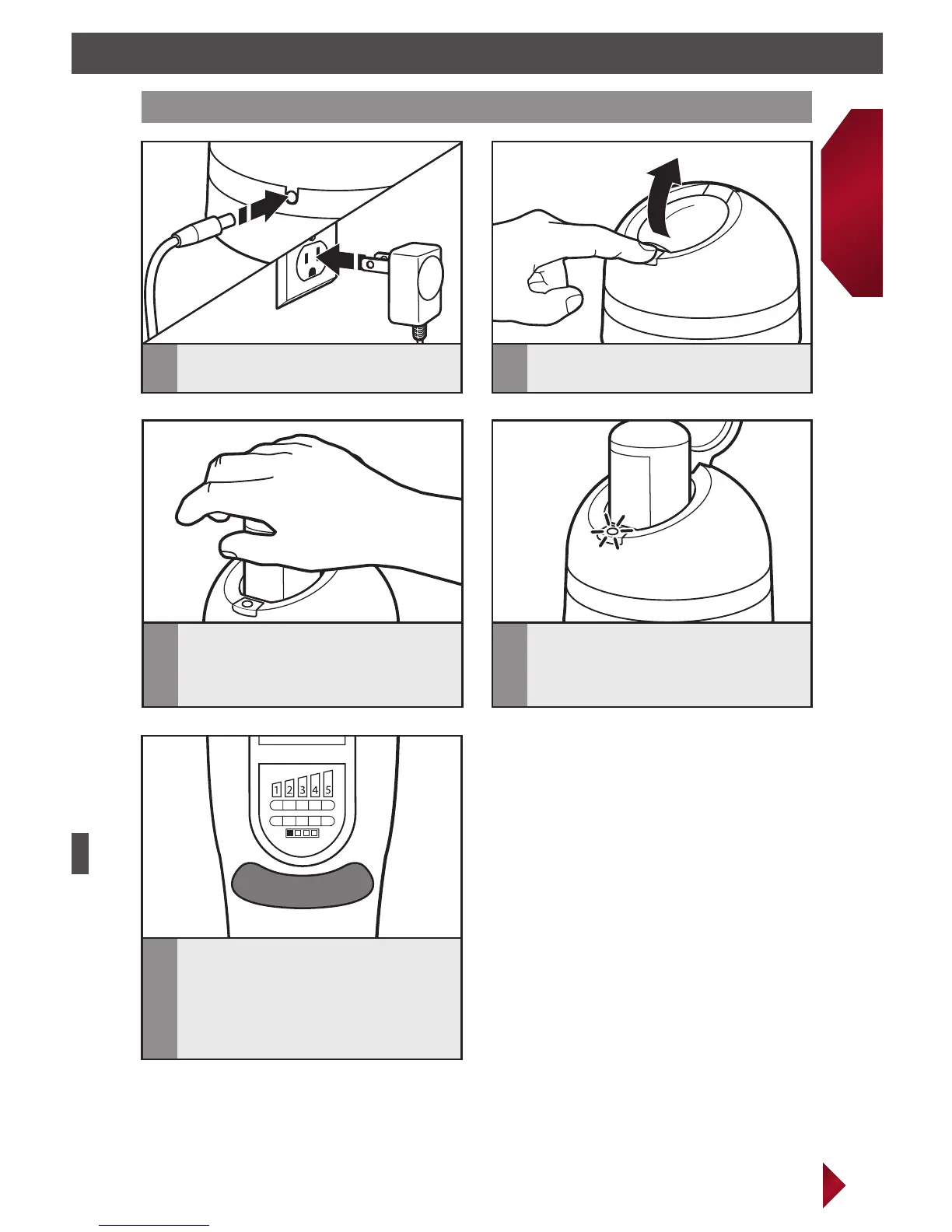 1 2 3 4 5