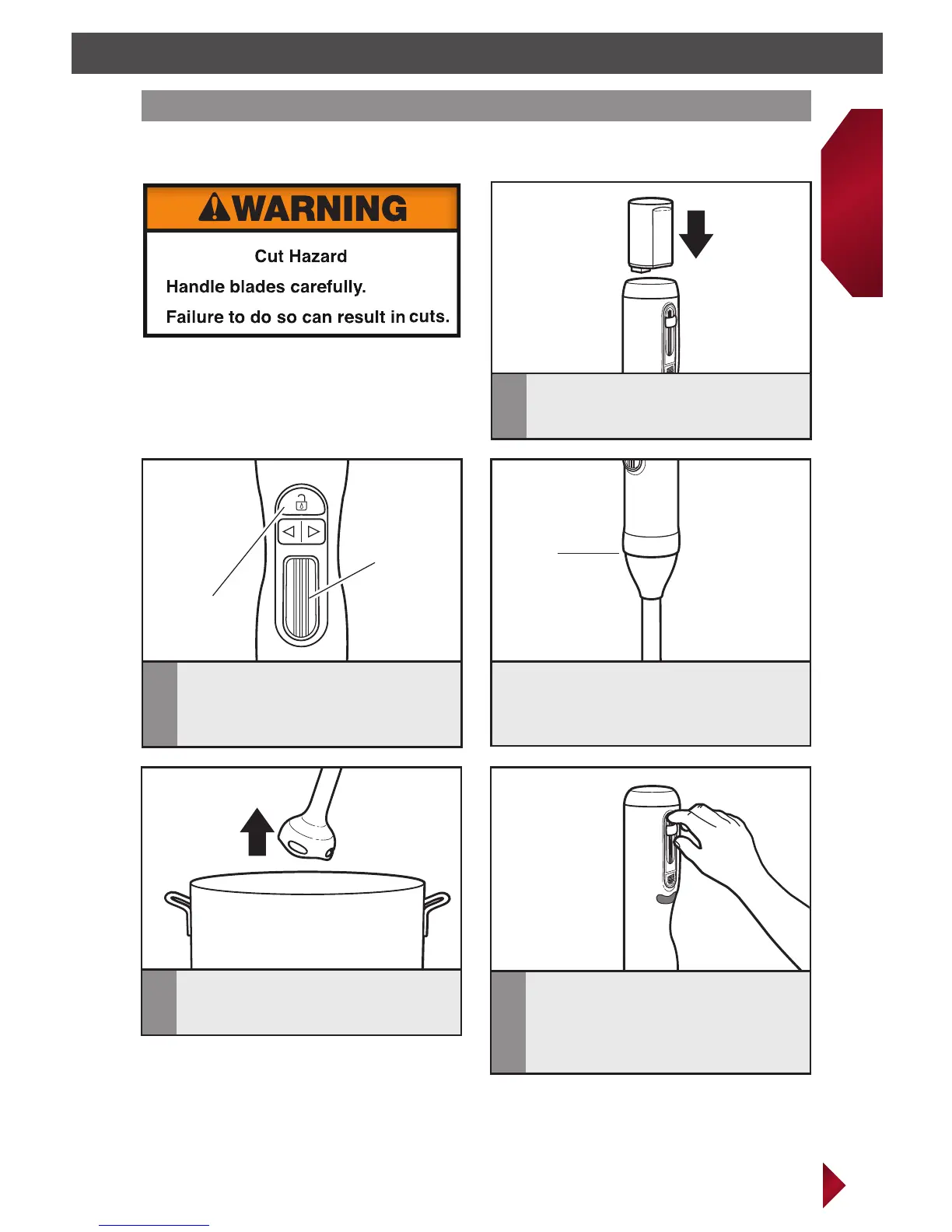 WARNING

Cut Hazard

Handle blades carefully.

Failure to do so can result in cuts.