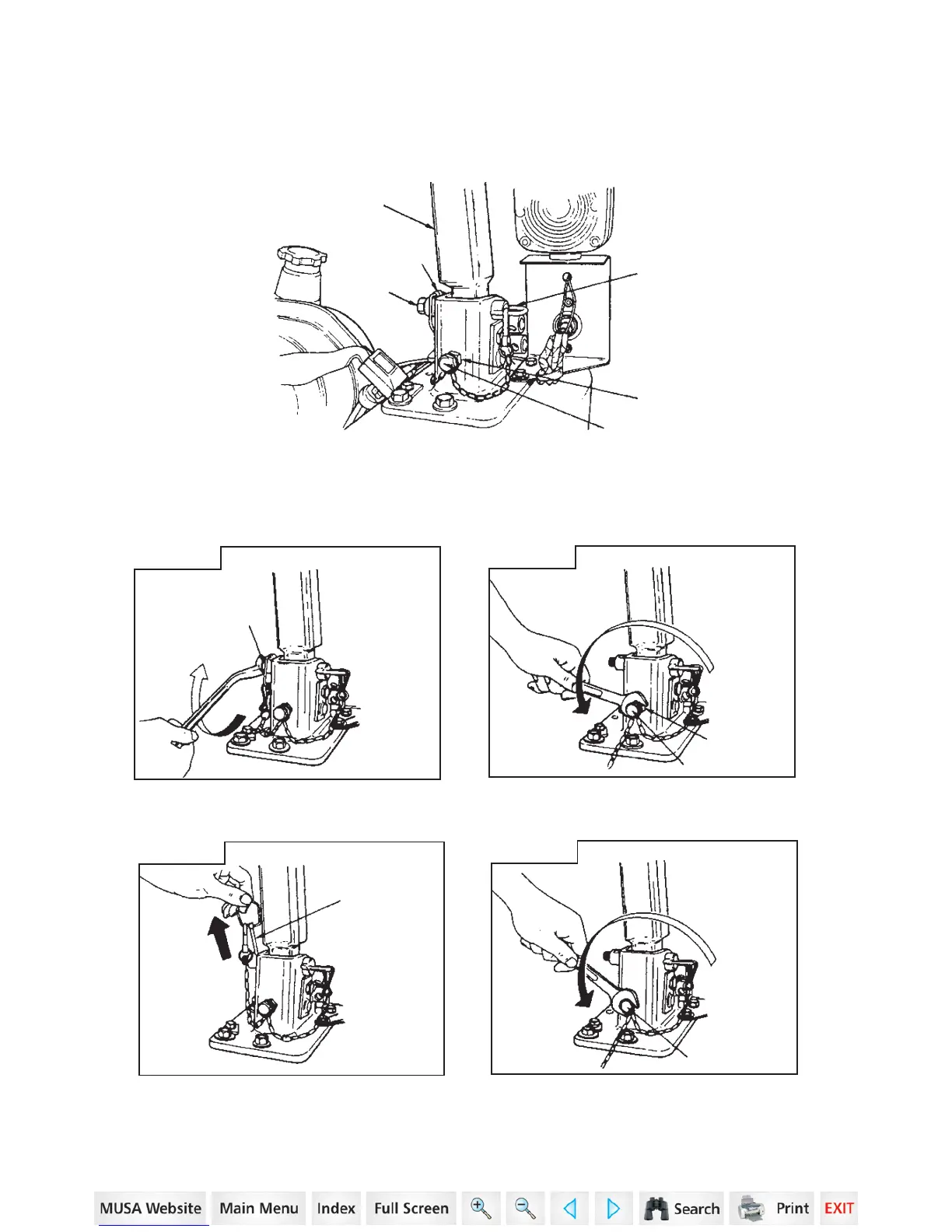 MUSA Website Main Menu Index Full Screen Search Print EXIT