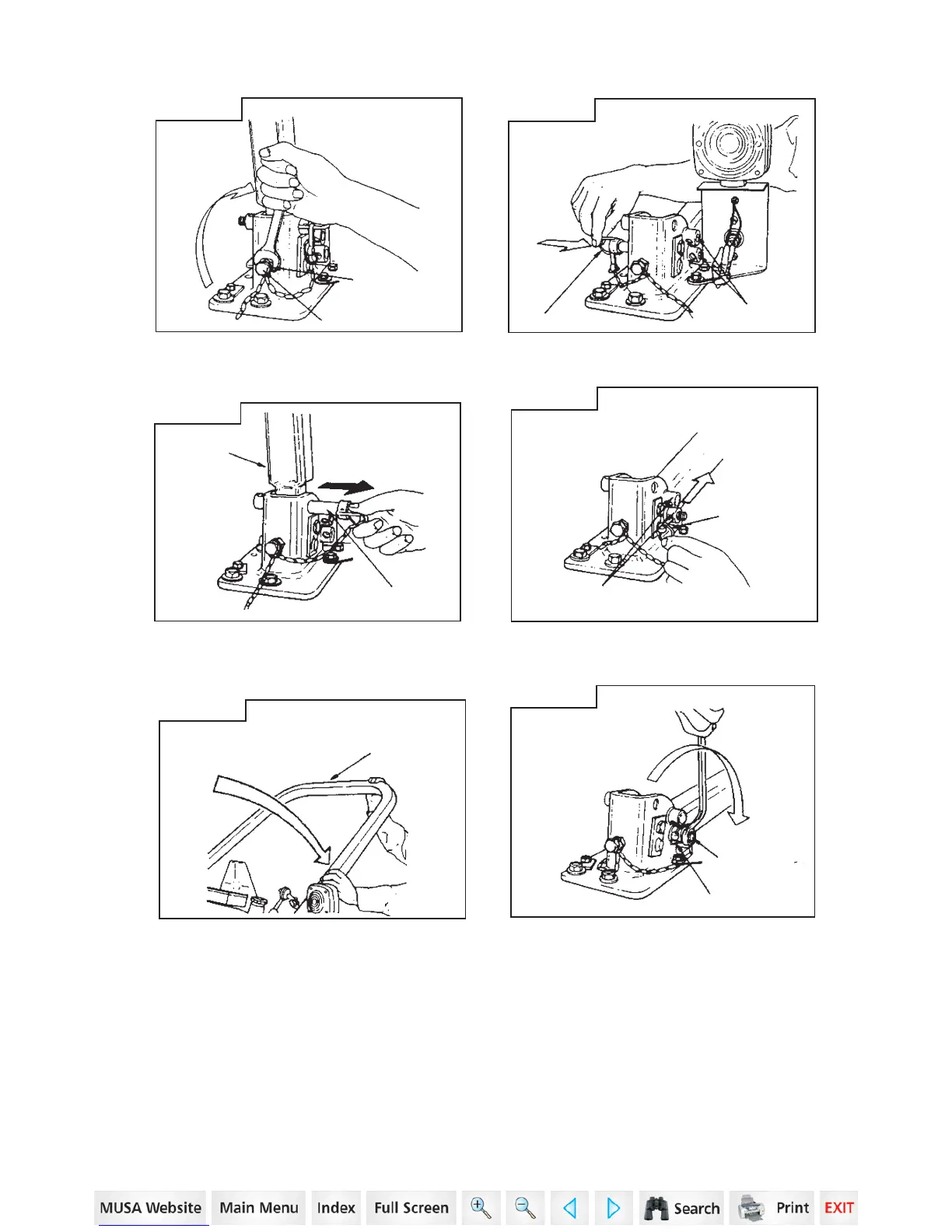 MUSA Website Main Menu Index Full Screen Search Print EXIT