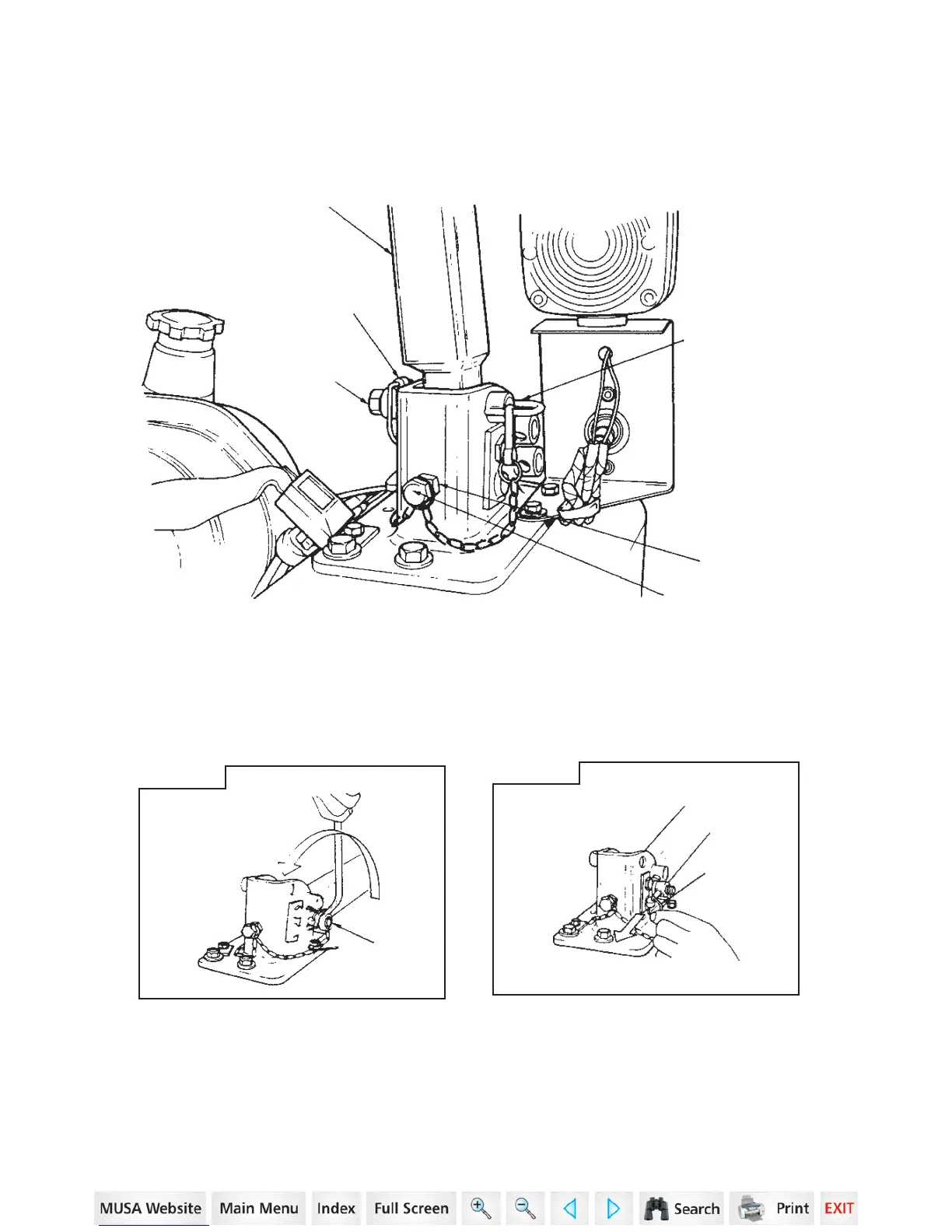 MUSA Website Main Menu Index Full Screen Search Print EXIT