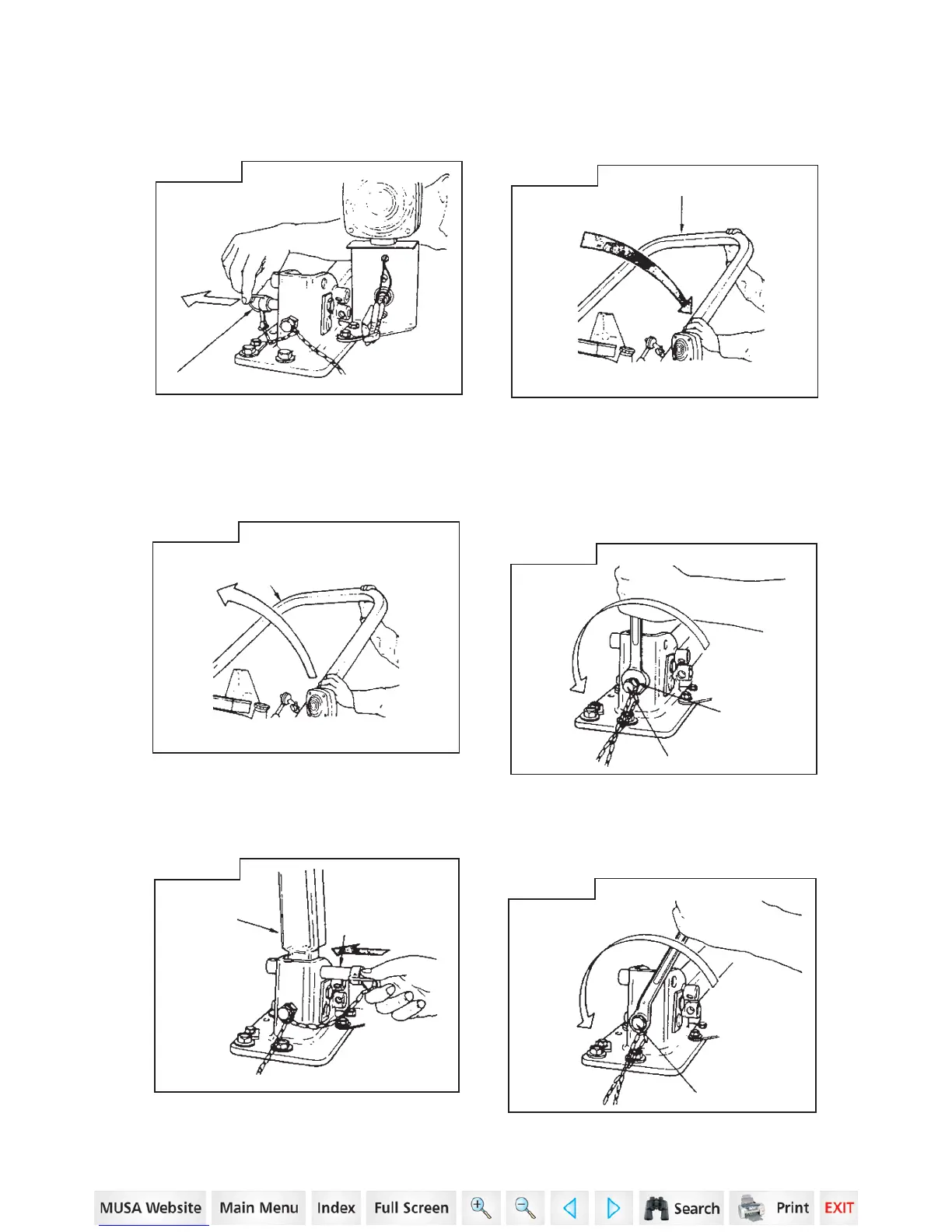 MUSA Website Main Menu Index Full Screen Search Print EXIT