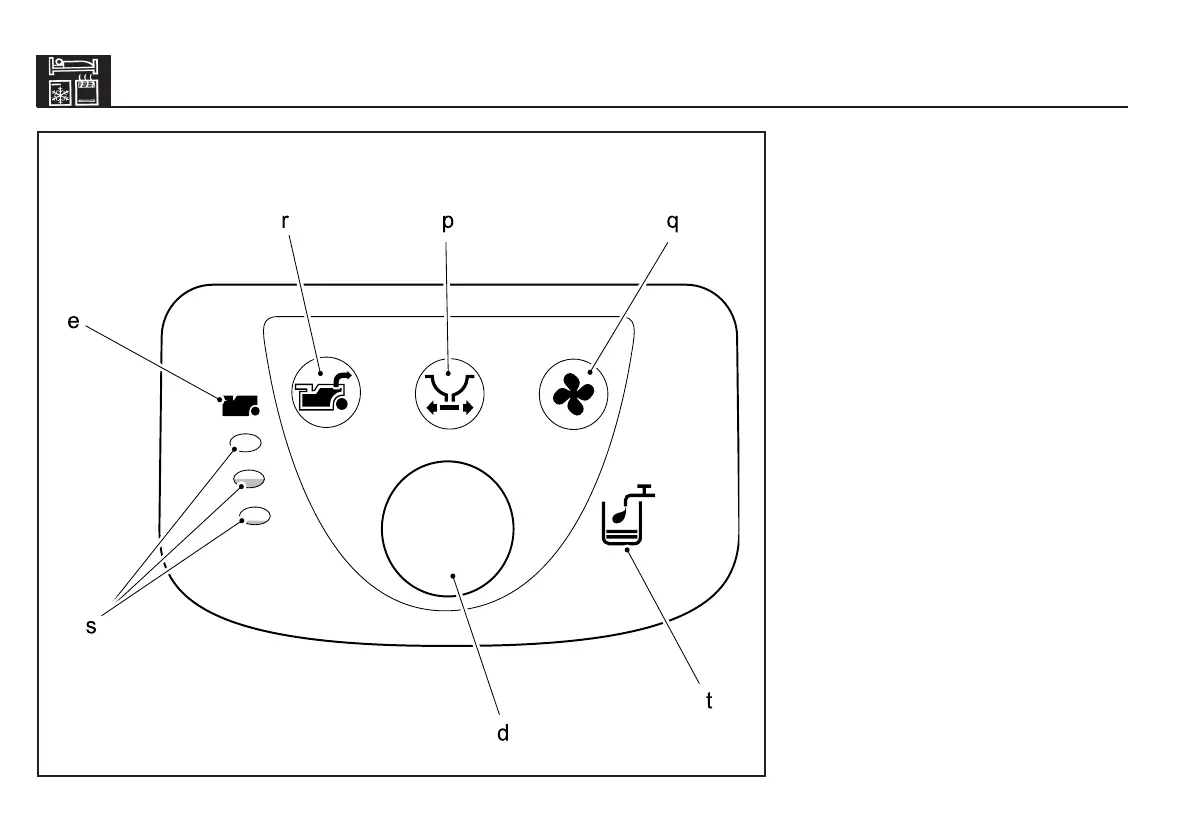 r
p
q
e
s
d
t