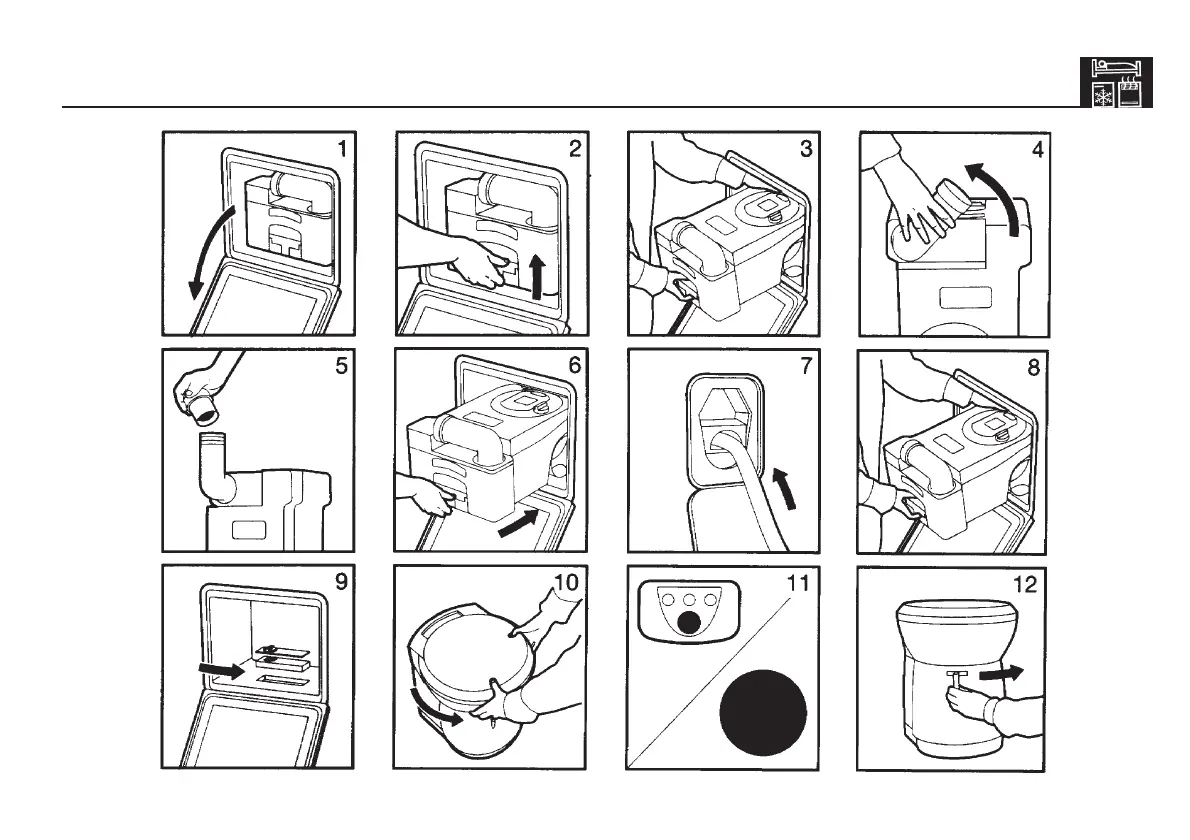 1

2

3

4

5

6

7

8

9

10

11

12