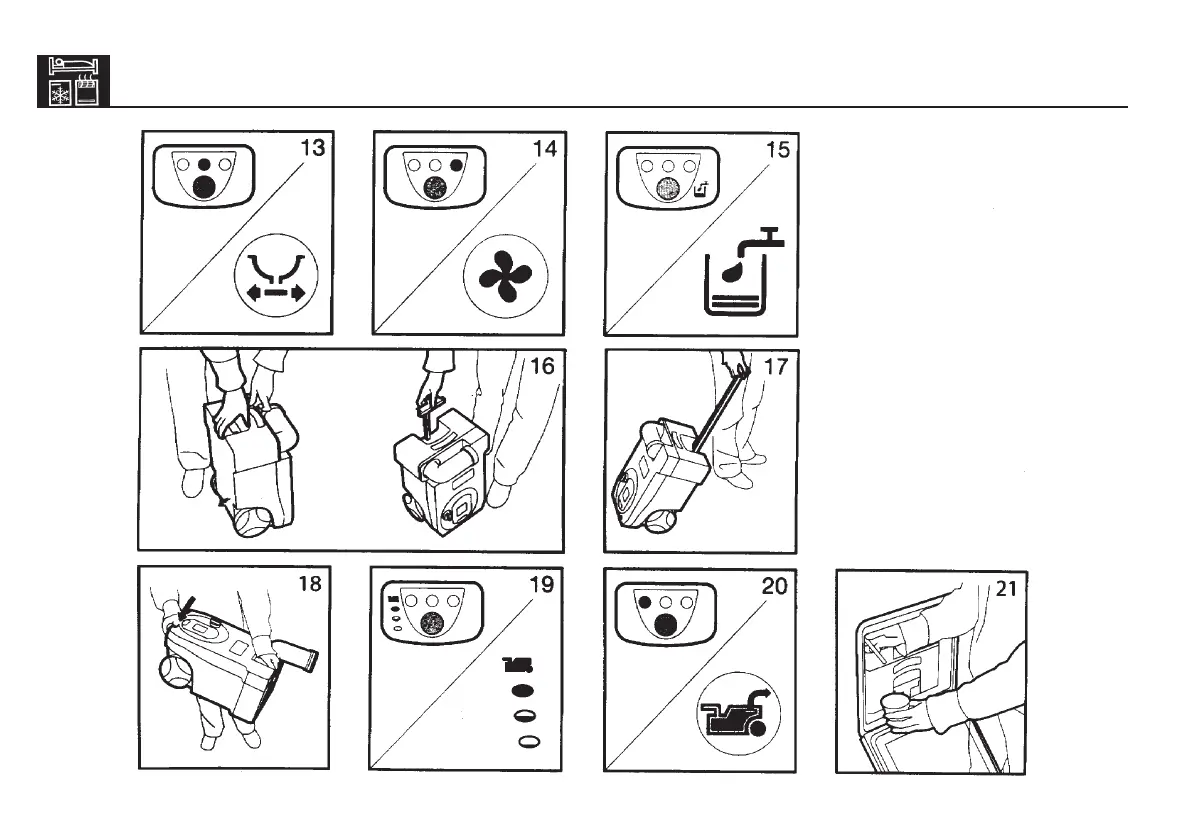 13

14

15

16

17

18

19

20

21