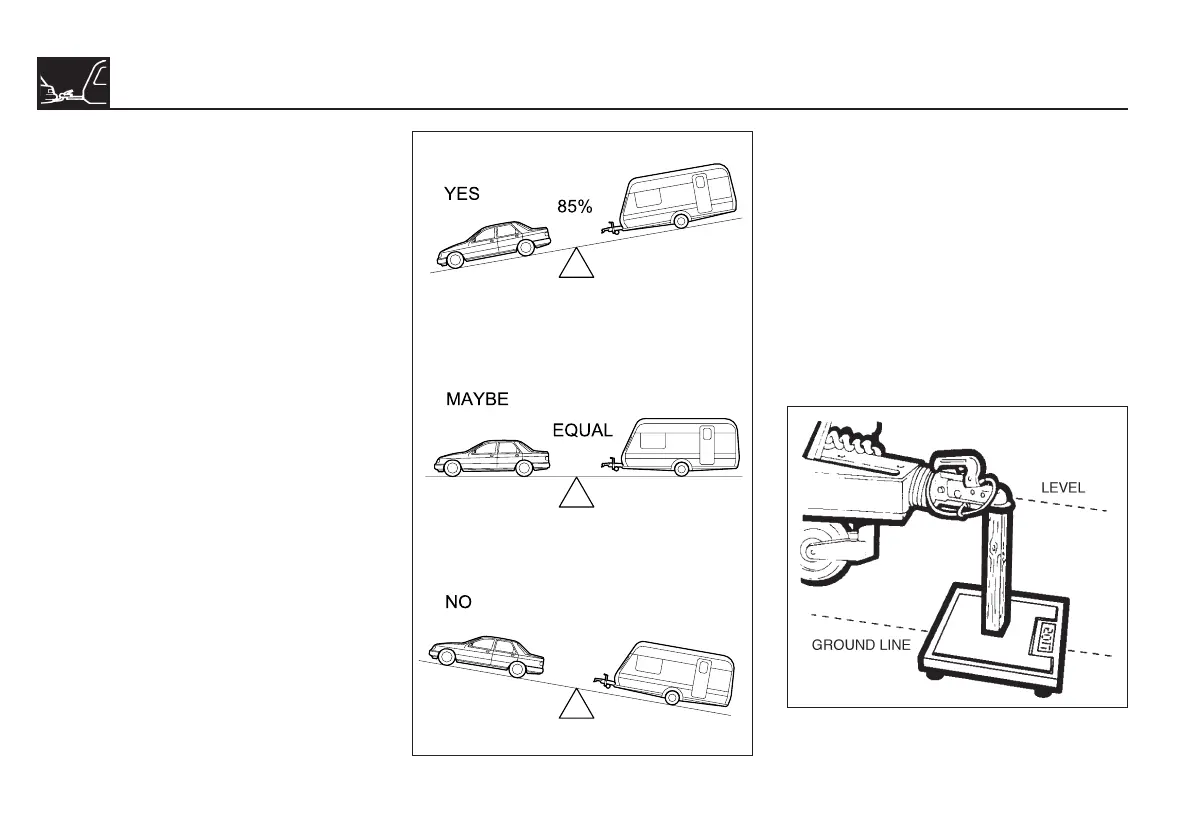 YES

85%

MAYBE

EQUAL

NO

LEVEL

GROUND LINE