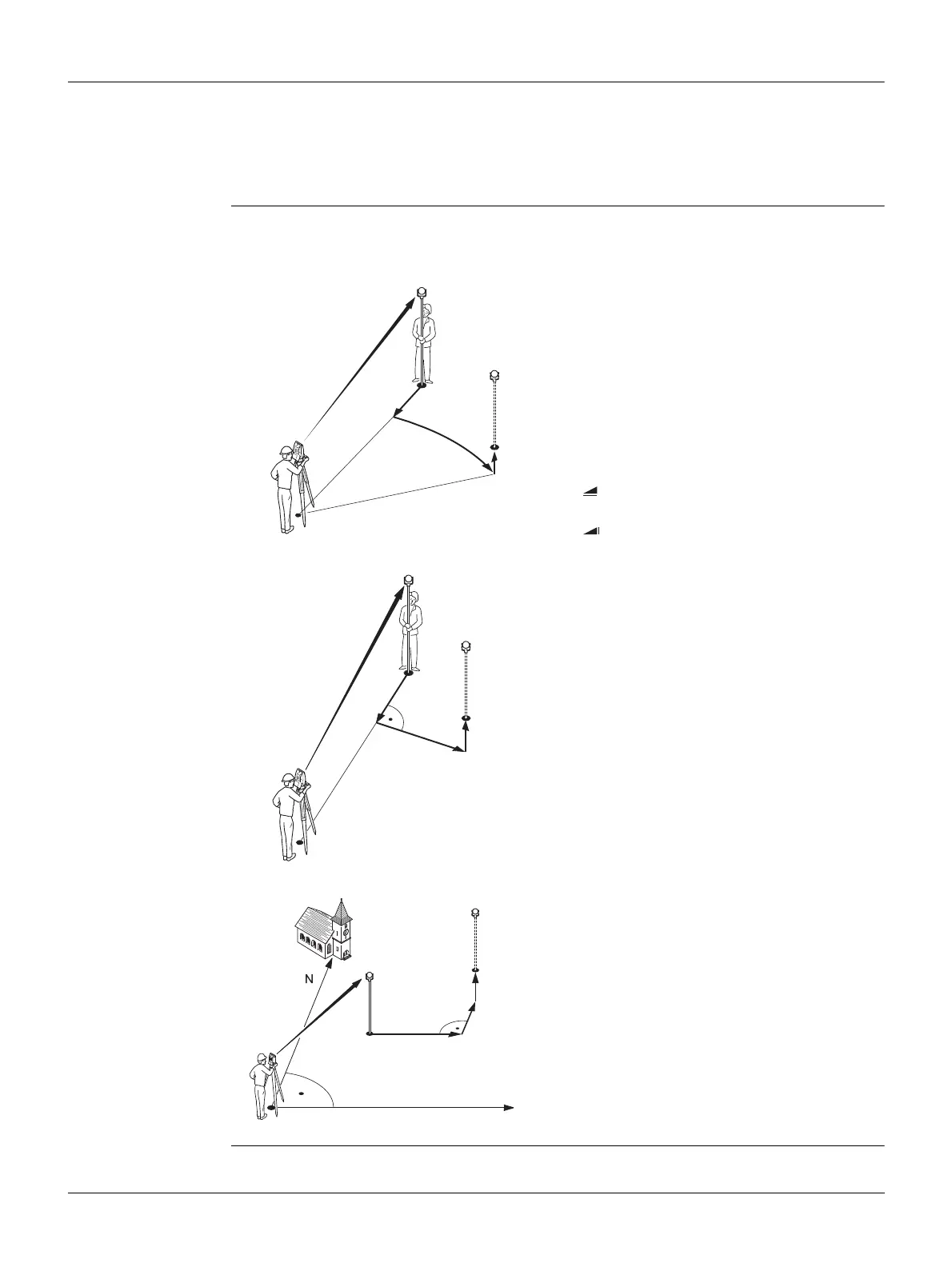 N