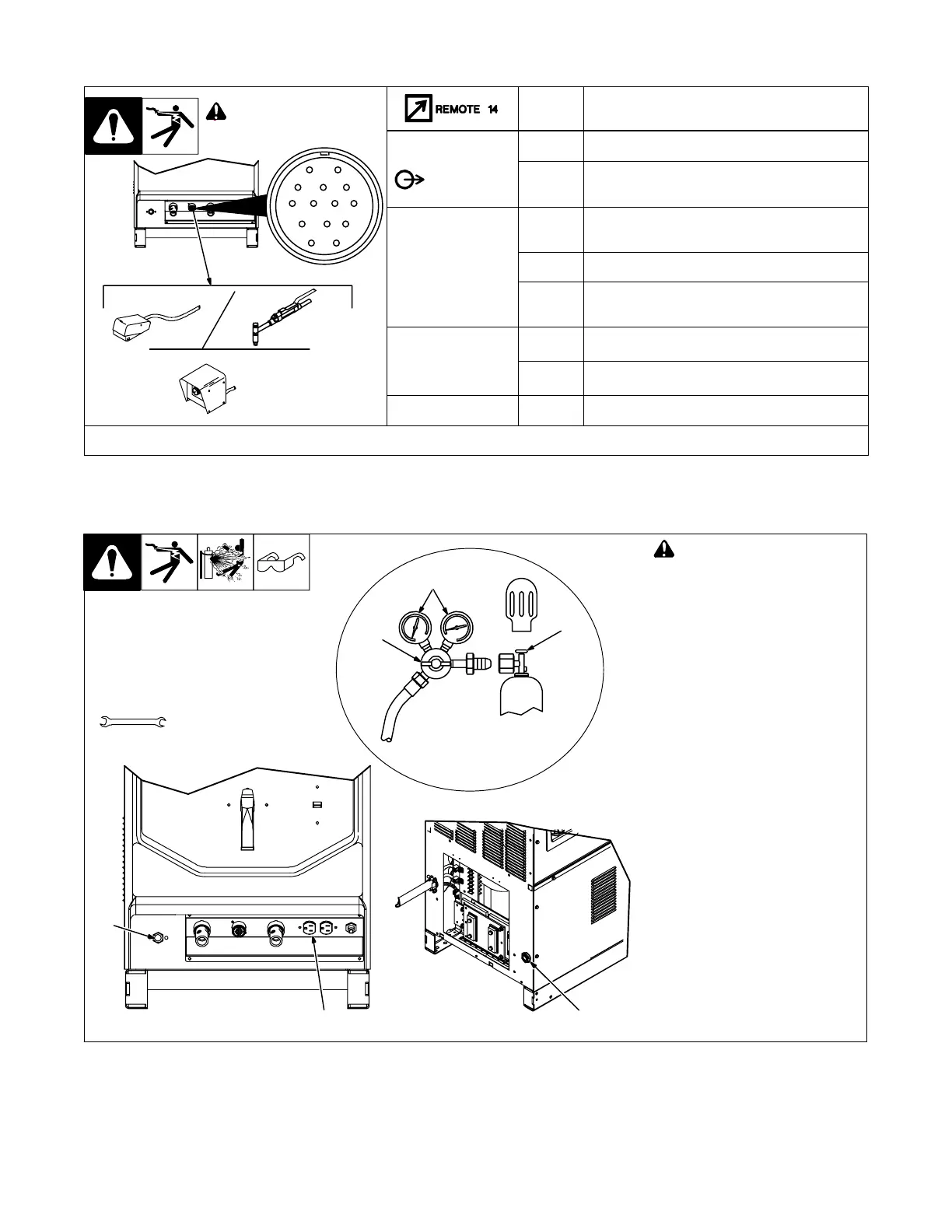 REMOTE 14