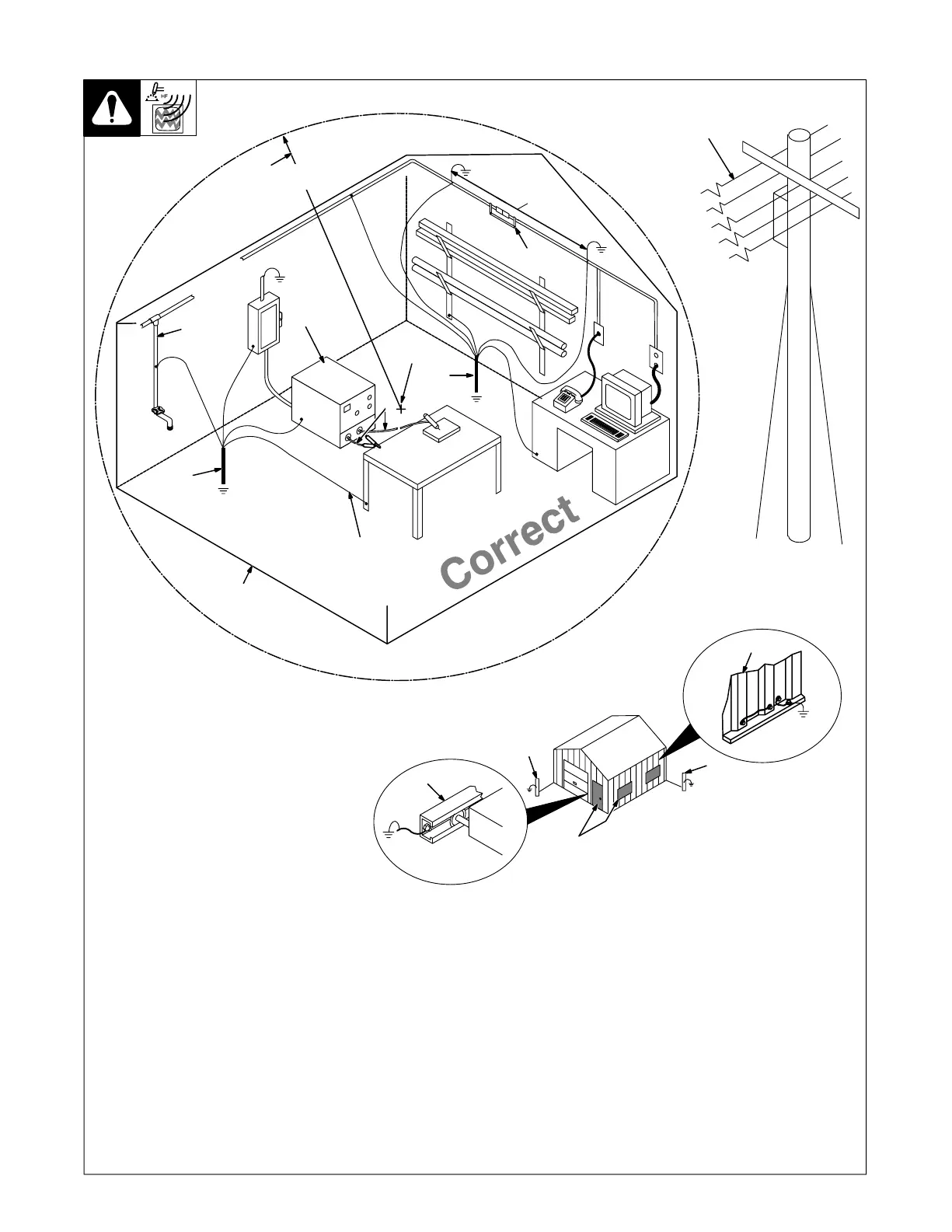 HF

Correct