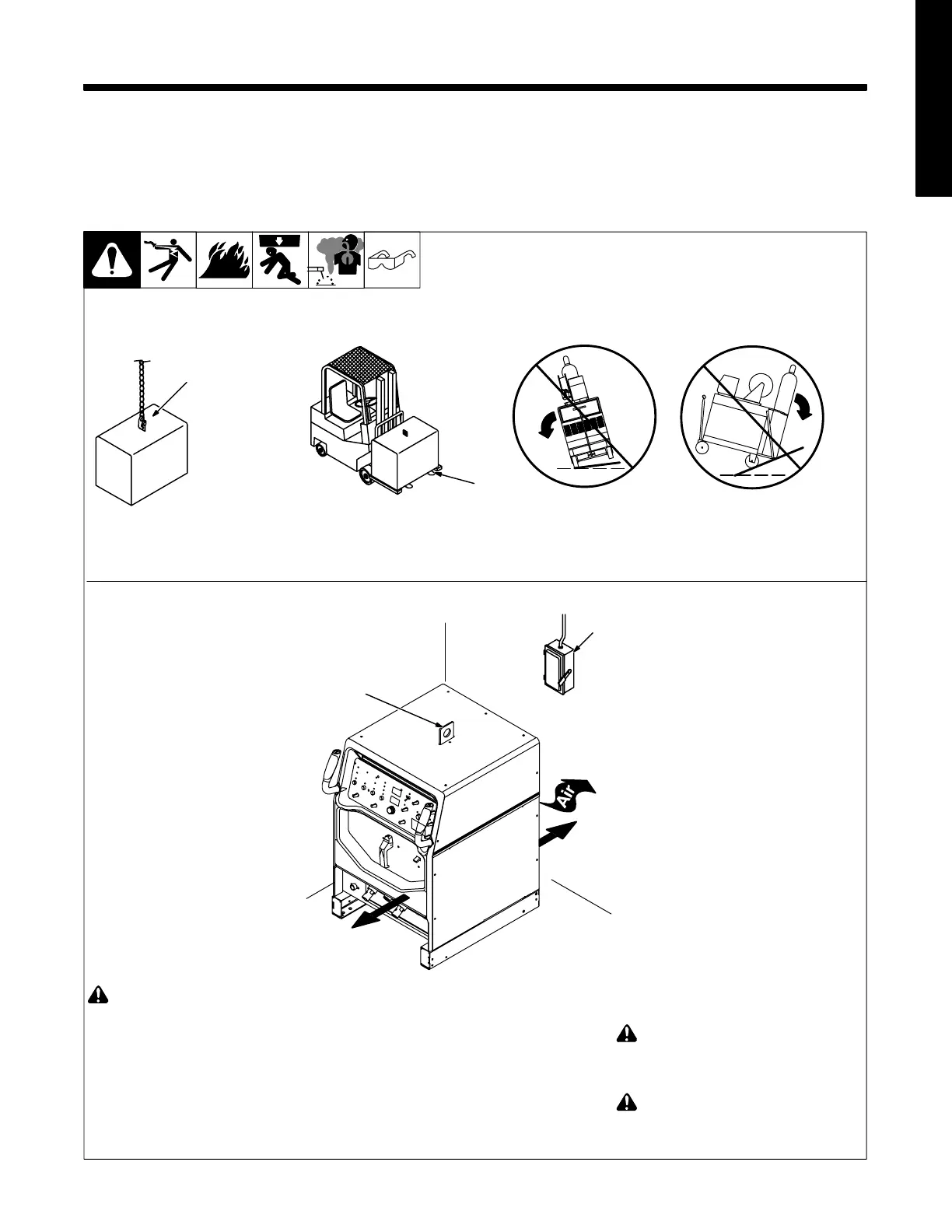 Air