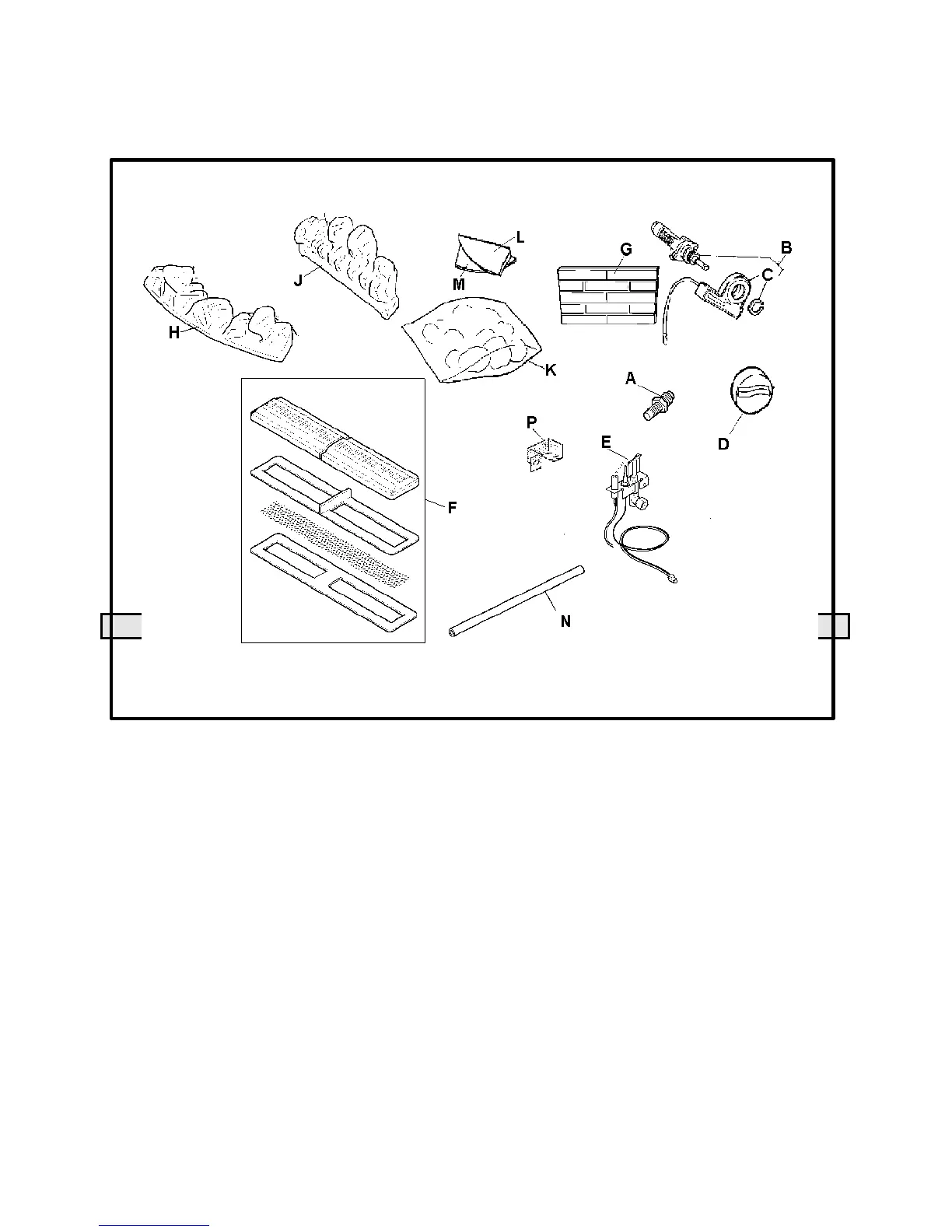 J
L
M
G
B
C
H
K
A
D
P
E
F
N