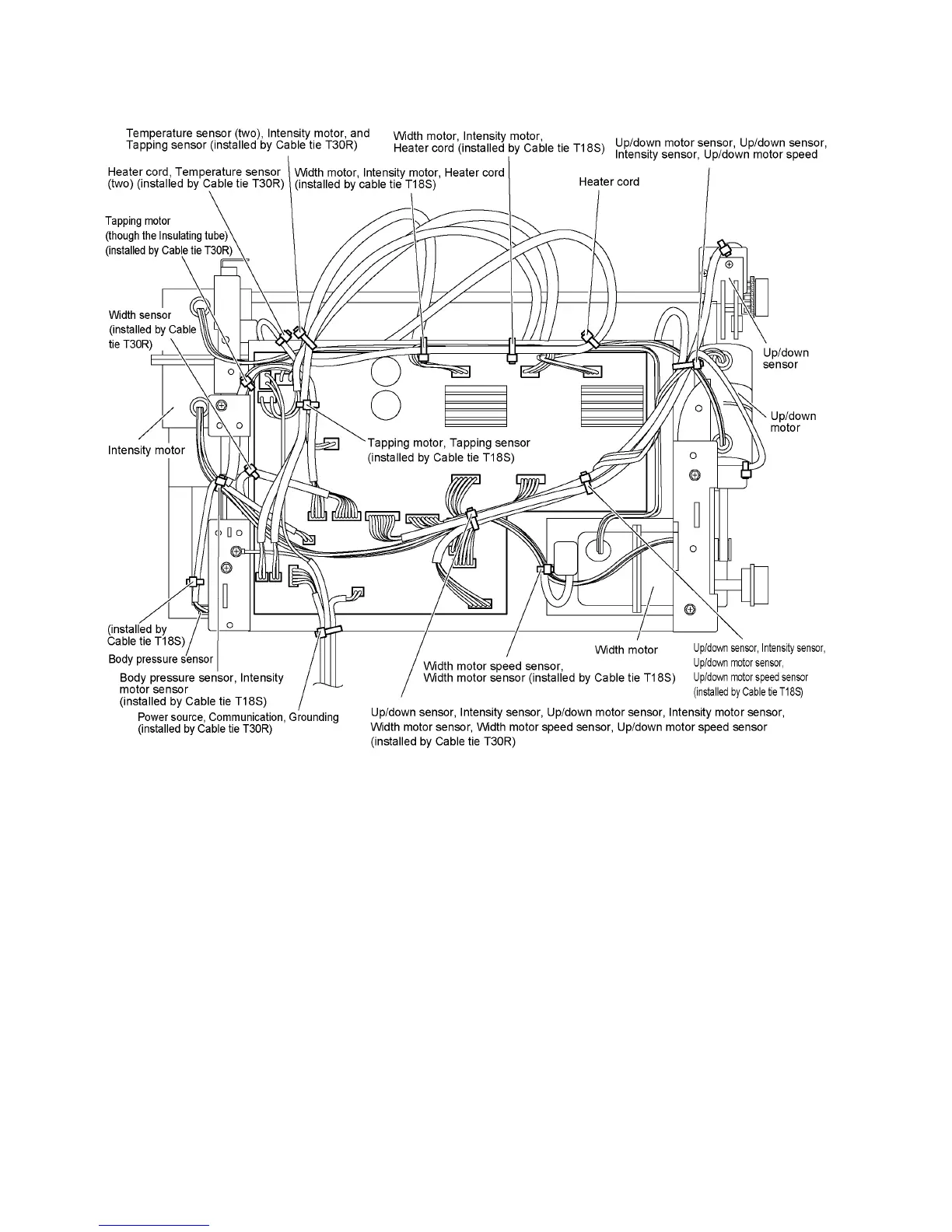 Temperature sensor (two), Intensity motor, and Tapping sensor (installed by Cable tie T30R)

Width motor, Intensity motor, Heater cord (installed by Cable tie T18S)

Up/down motor sensor, Up/down sensor, Intensity sensor, Up/down motor speed

Heater cord, Temperature sensor (two) (installed by Cable tie T30R)

Width motor, Intensity motor, Heater cord (installed by cable tie T18S)

Heater cord

Tapping motor (though the Insulating tube) (installed by Cable tie T30R)

Width sensor (installed by Cable tie T30R)

Up/down sensor

Up/down motor

Intensity motor

Tapping motor, Tapping sensor (installed by Cable tie T18S)

(installed by Cable tie T18S)

Body pressure sensor

Body pressure sensor, Intensity motor sensor (installed by Cable tie T18S)

Power source, Communication, Grounding (installed by Cable tie T30R)

Width motor

Width motor speed sensor, Width motor sensor (installed by Cable tie T18S)

Up/down sensor, Intensity sensor, Up/down motor sensor, Up/down motor speed sensor (installed by Cable tie T18S)

Up/down sensor, Intensity sensor, Up/down motor sensor, Intensity motor sensor, Width motor sensor, Width motor speed sensor, Up/down motor speed sensor (installed by Cable tie T30R)