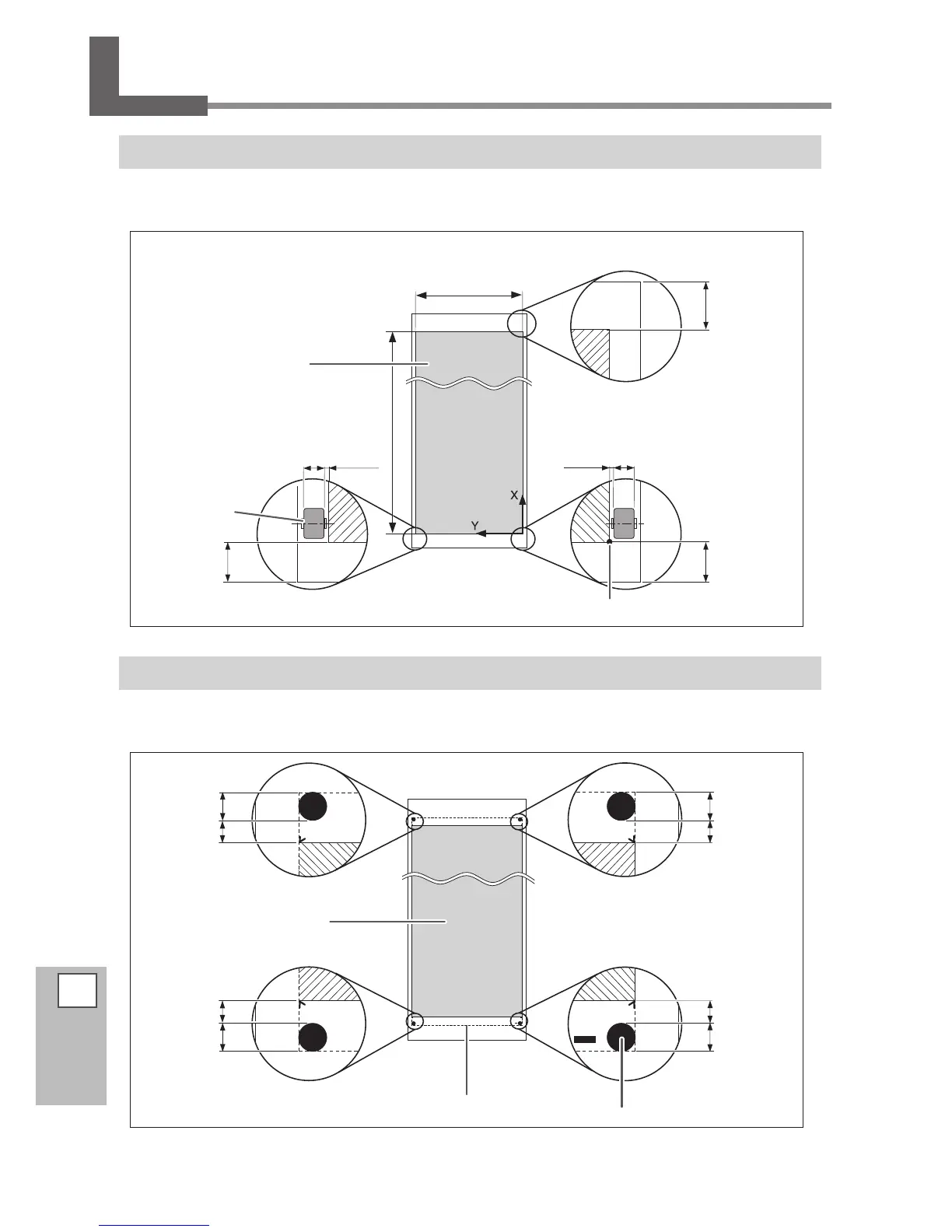 X

Y