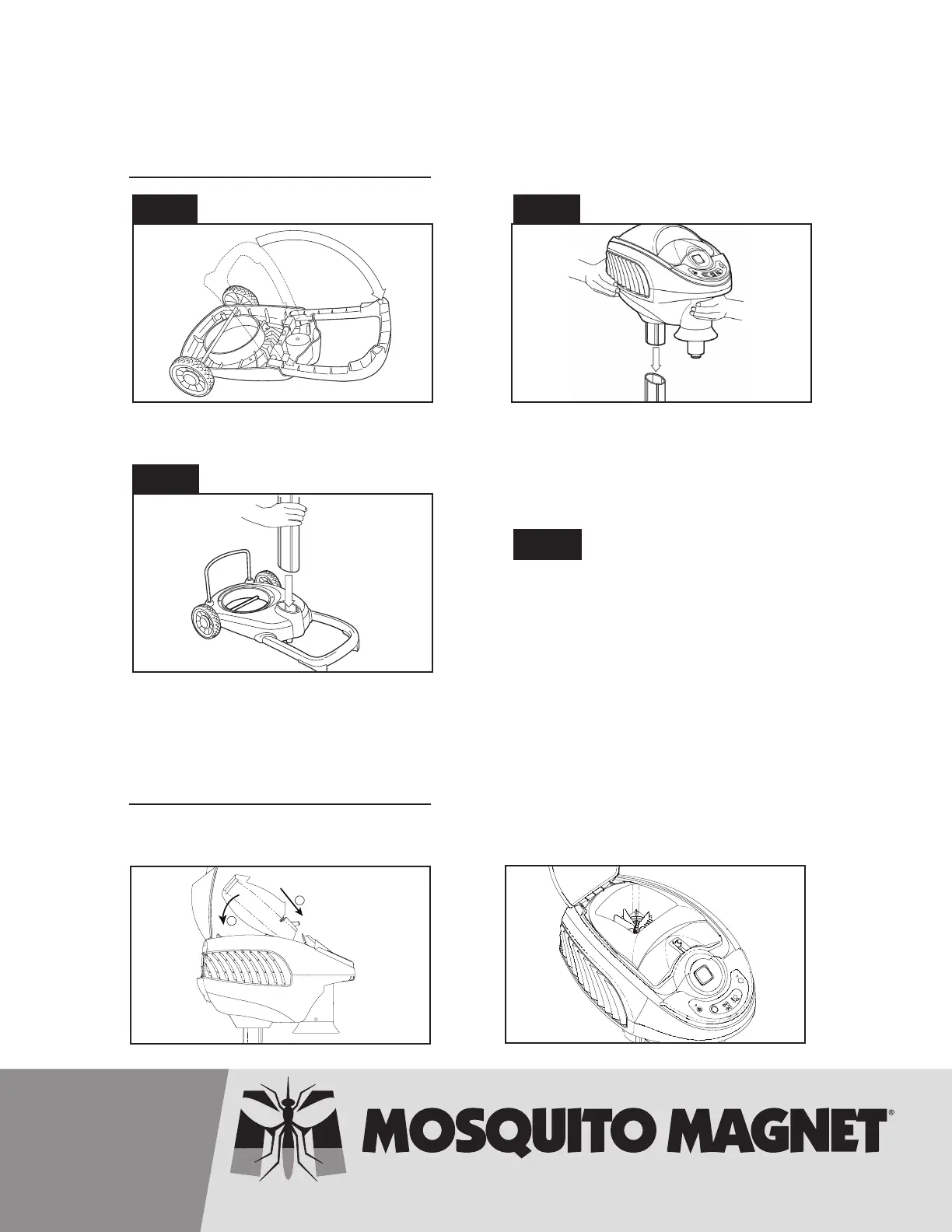 MOSQUITO MAGNET®