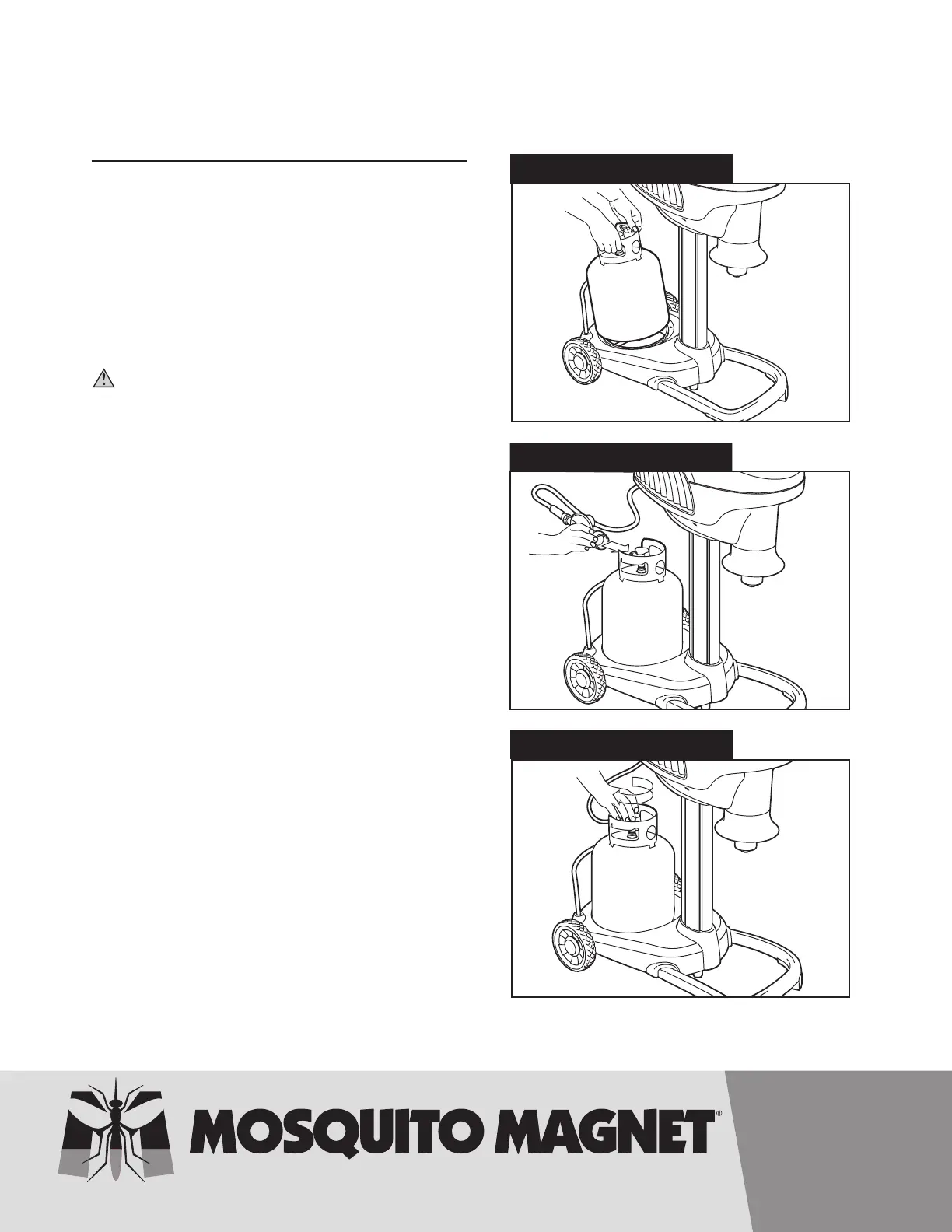 MOSQUITO MAGNET®