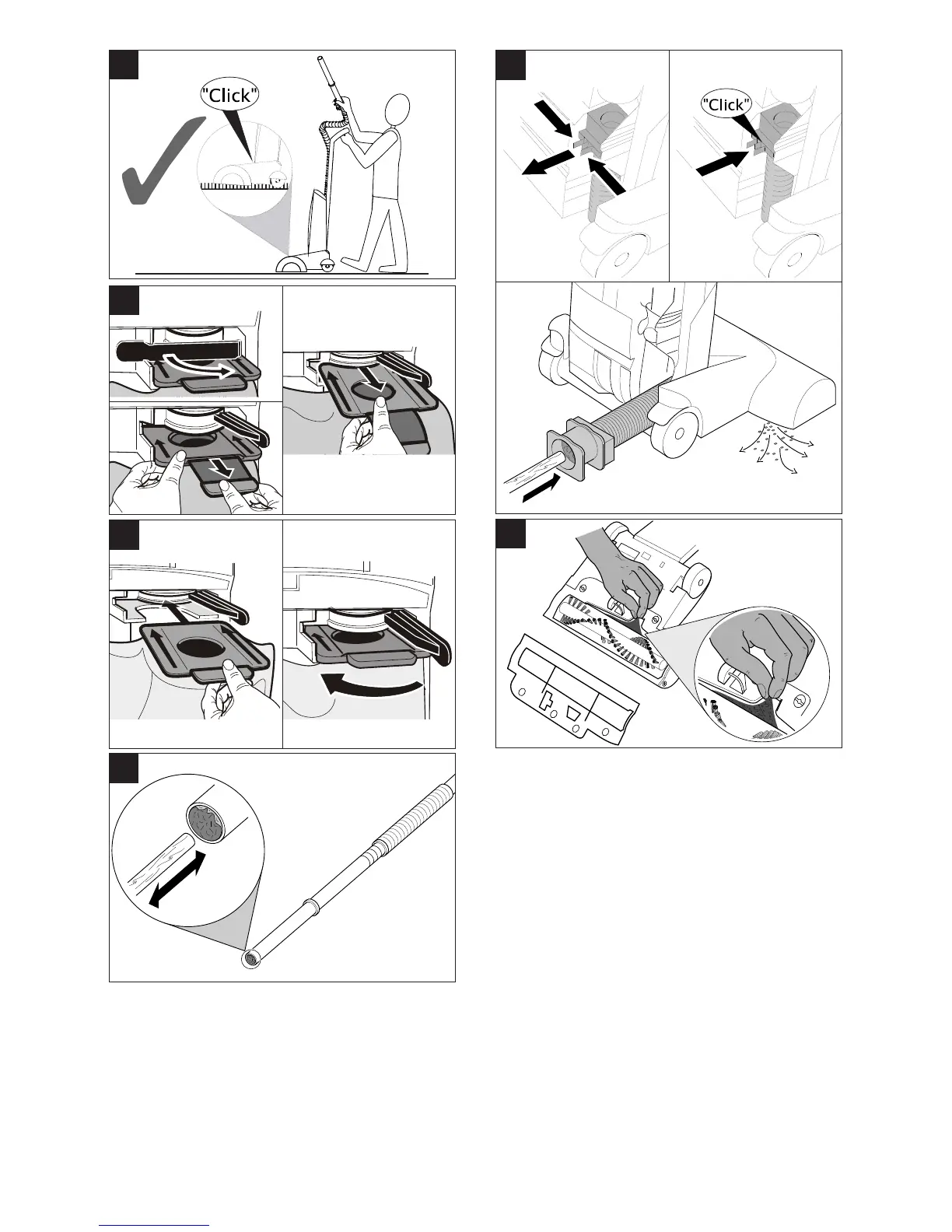 "Click"

"Click"