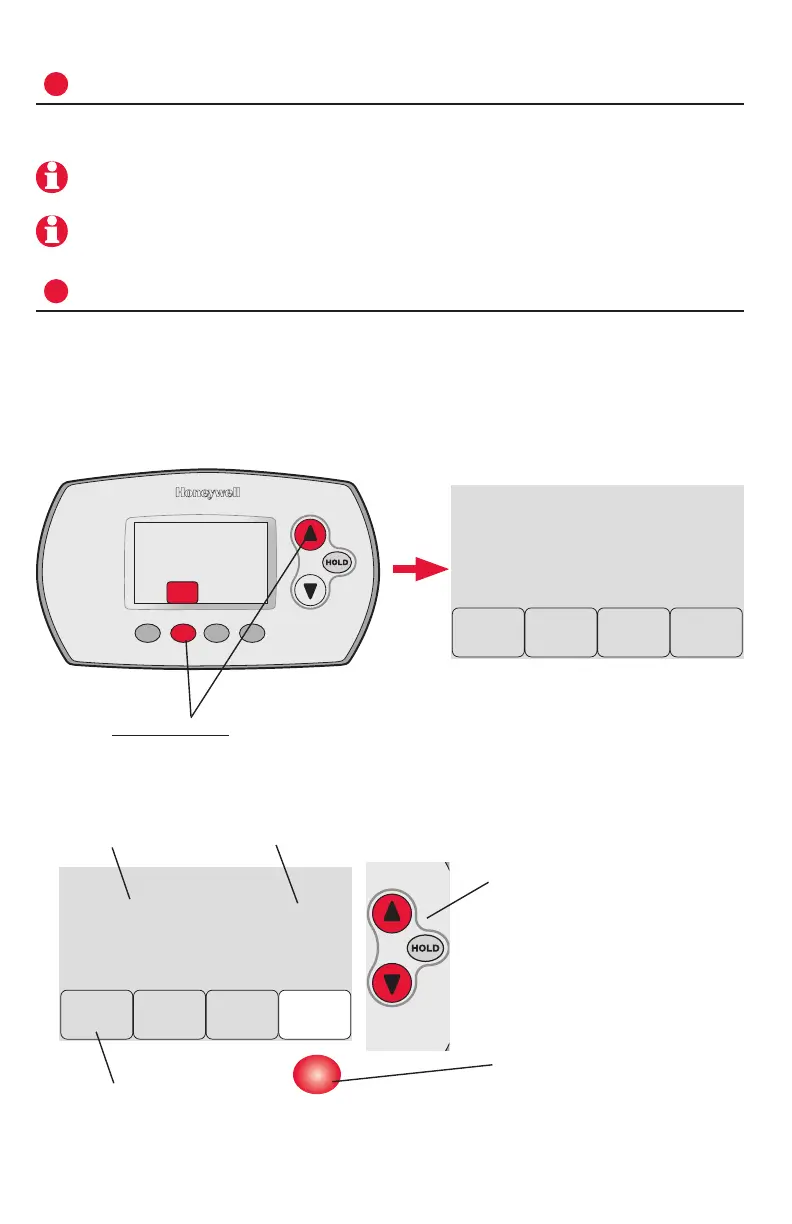 Honeywell

HOLD

HOLD