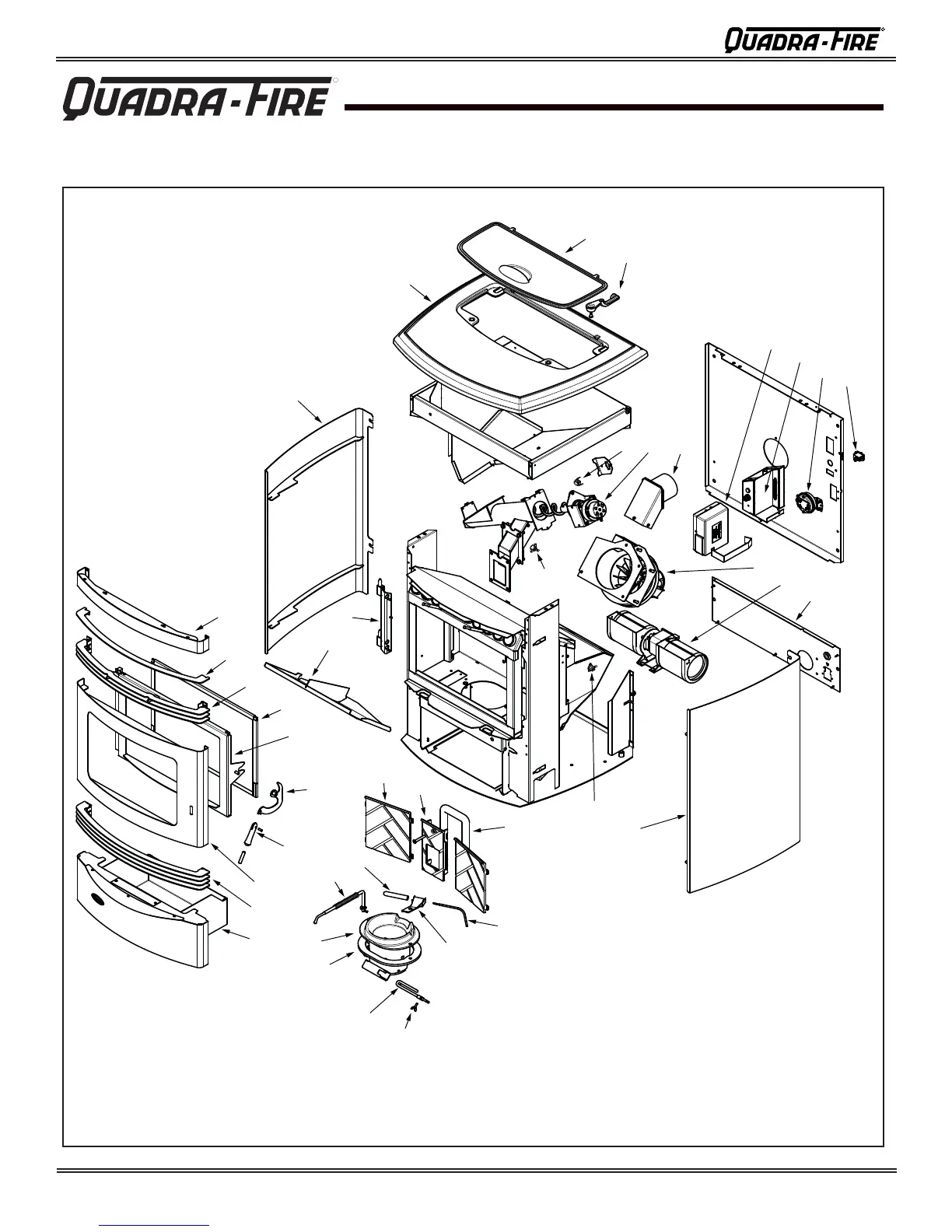 QUADRA-FIRE

QUADRA-FIRE