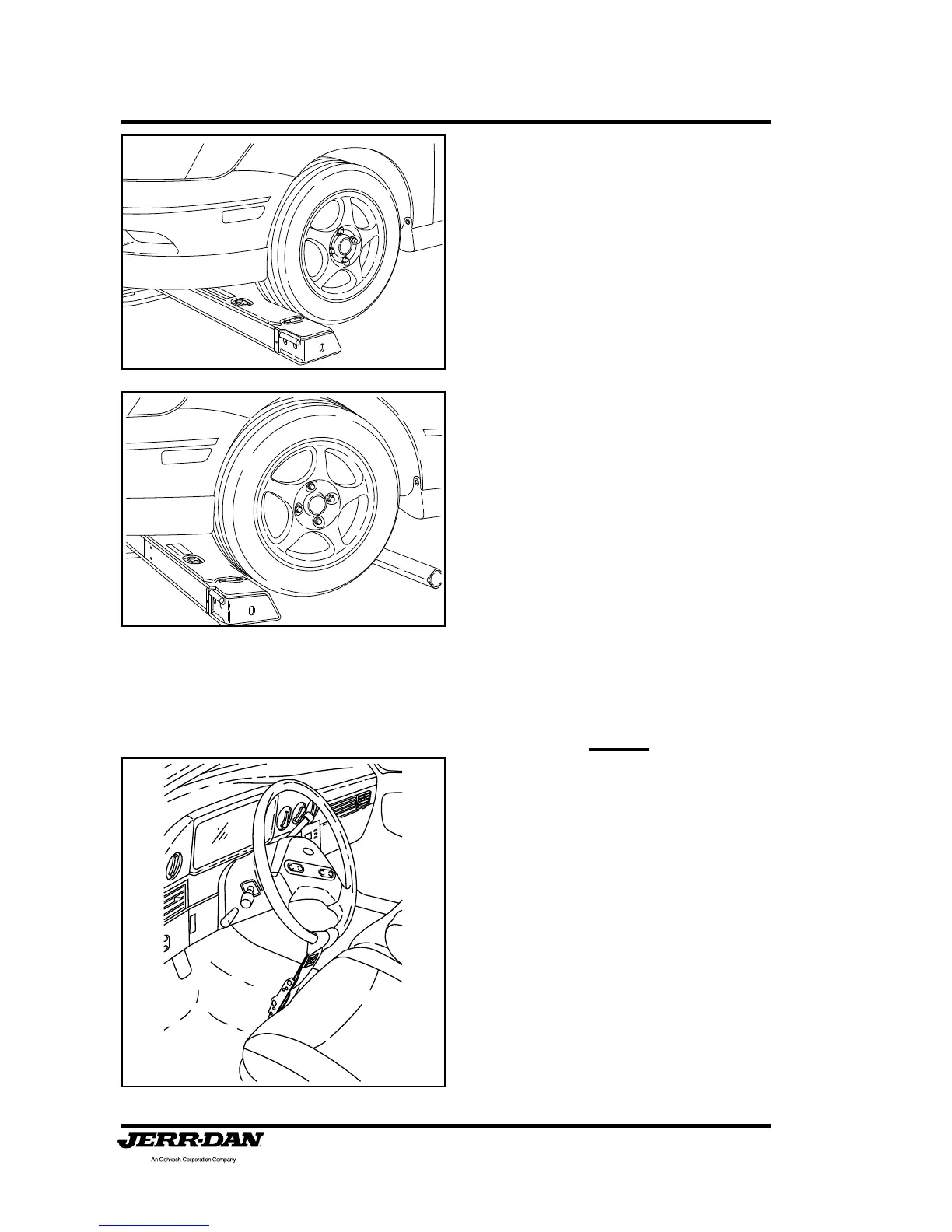 JERR-DAN
An Oshkosh Corporation Company