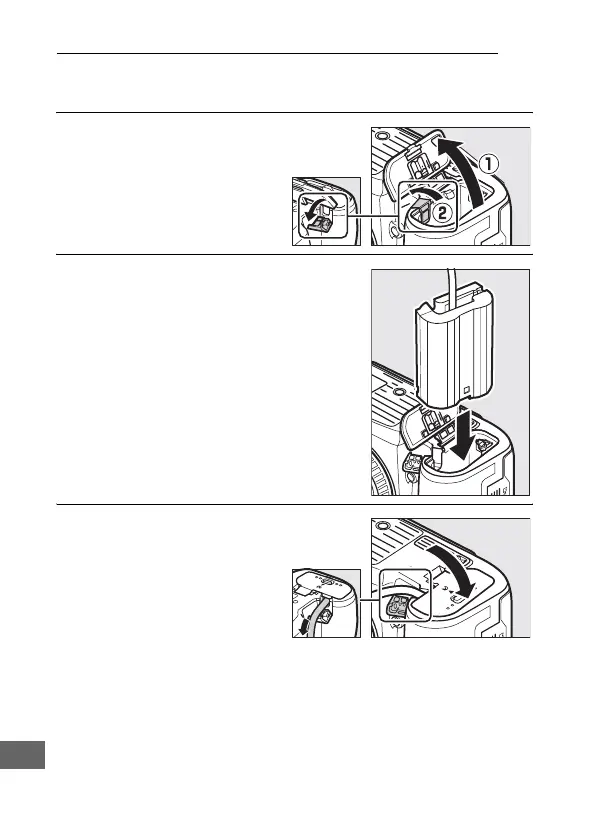 ①
②