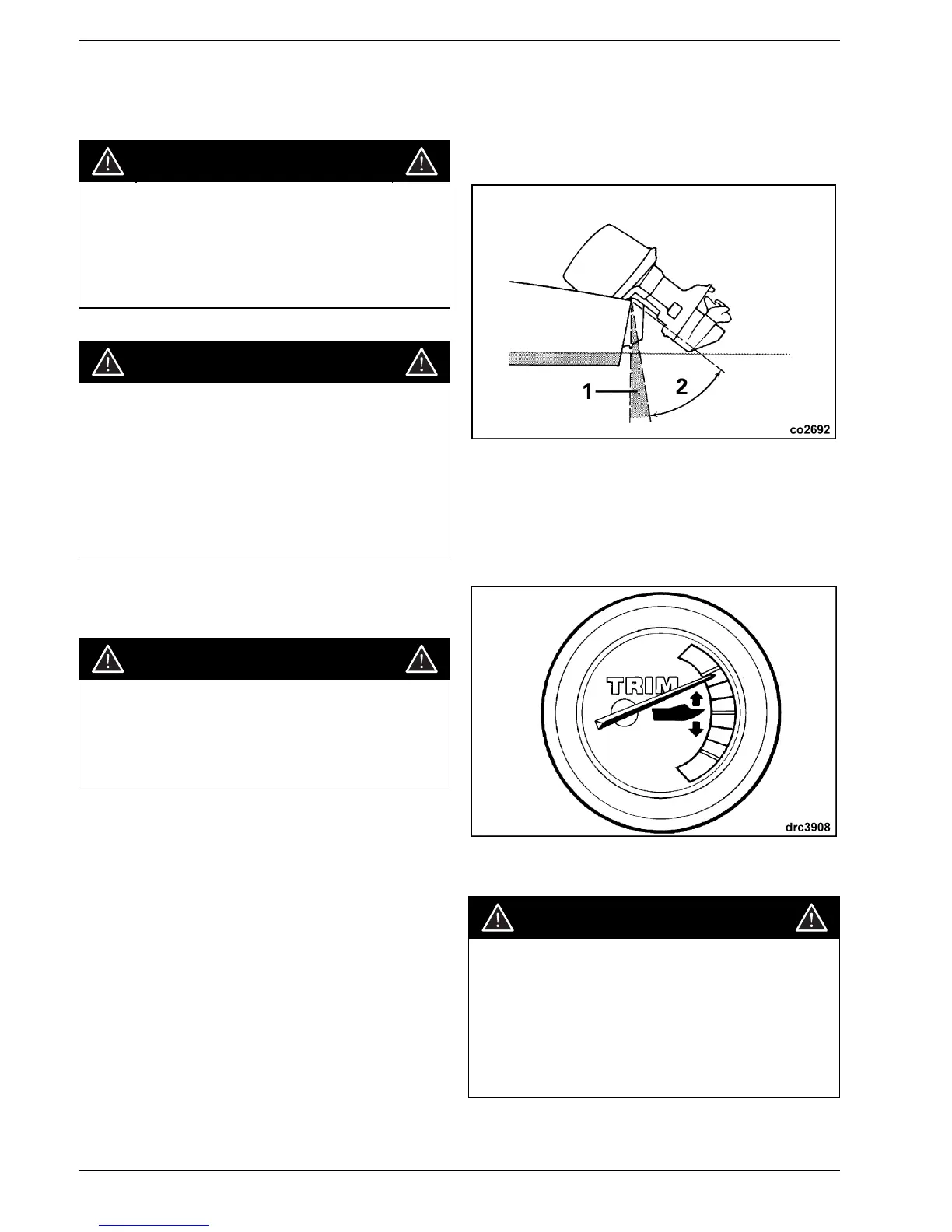 1

2

co2692

TRIM

drc3908