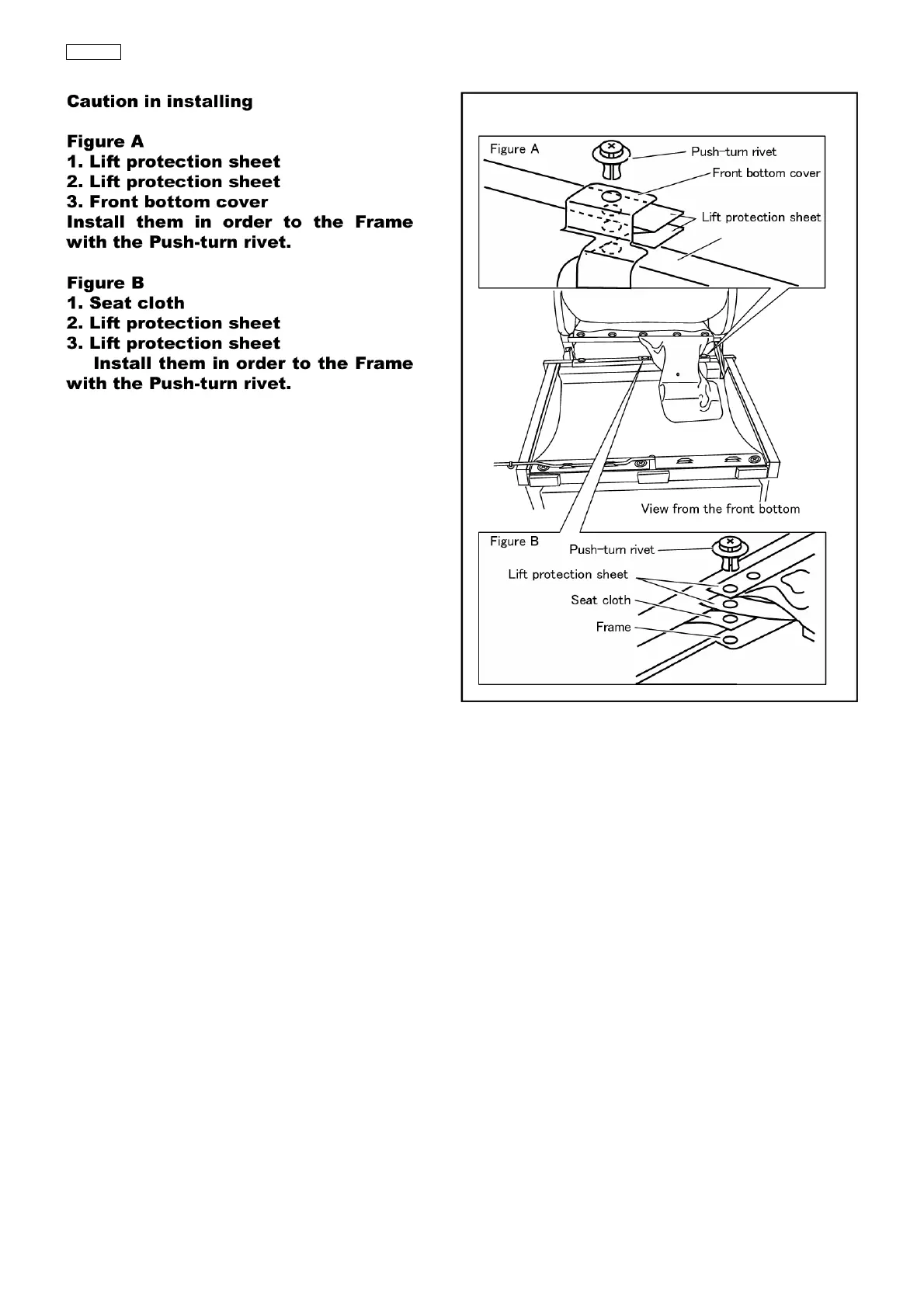 Caution in installing

Figure A
1. Lift protection sheet
2. Lift protection sheet
3. Front bottom cover
Install them in order to the Frame with the Push-turn rivet.

Figure B
1. Seat cloth
2. Lift protection sheet
3. Lift protection sheet
Install them in order to the Frame with the Push-turn rivet.

Figure A
Push-turn rivet
Front bottom cover
Lift protection sheet

View from the front bottom

Figure B
Push-turn rivet
Lift protection sheet
Seat cloth
Frame