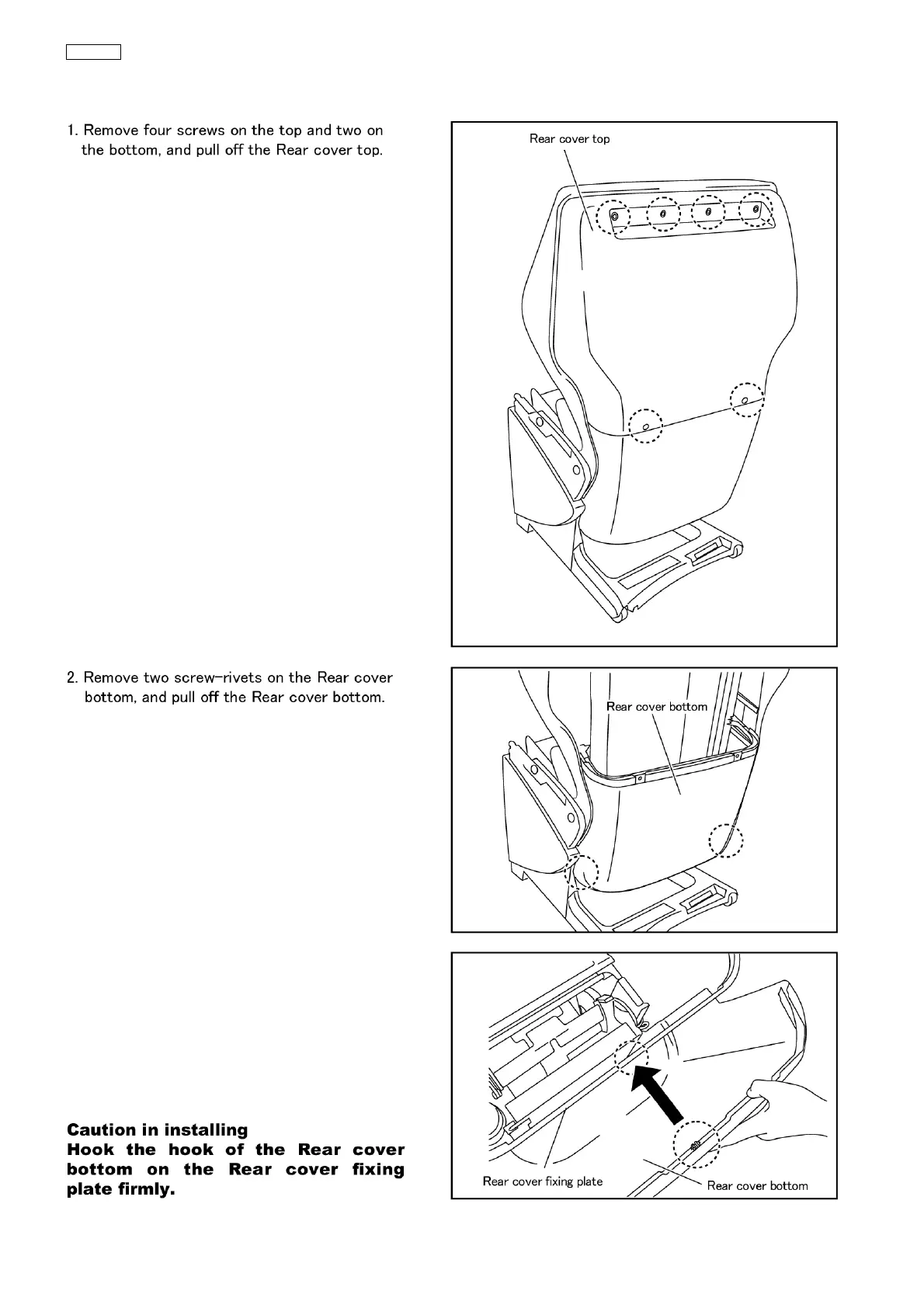 1. Remove four screws on the top and two on the bottom, and pull off the Rear cover top.

Rear cover top

2. Remove two screw-rivets on the Rear cover bottom, and pull off the Rear cover bottom.

Rear cover bottom

Caution in installing
Hook the hook of the Rear cover bottom on the Rear cover fixing plate firmly.

Rear cover fixing plate

Rear cover bottom