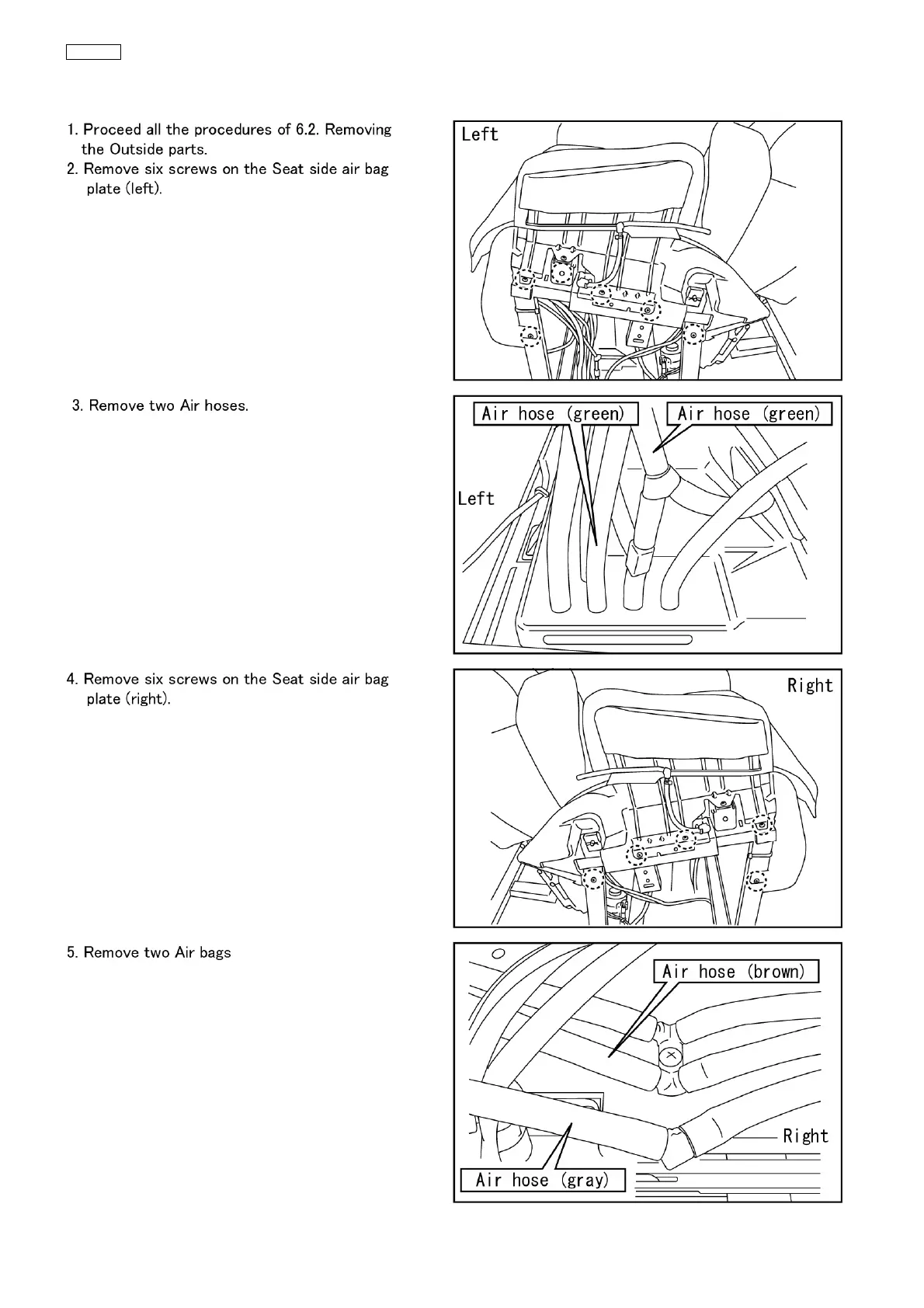 1. Proceed all the procedures of 6.2. Removing the Outside parts.
2. Remove six screws on the Seat side air bag plate (left).

Left

3. Remove two Air hoses.

Air hose (green)

Air hose (green)

Left

4. Remove six screws on the Seat side air bag plate (right).

Right

5. Remove two Air bags

Air hose (brown)

Right

Air hose (gray)