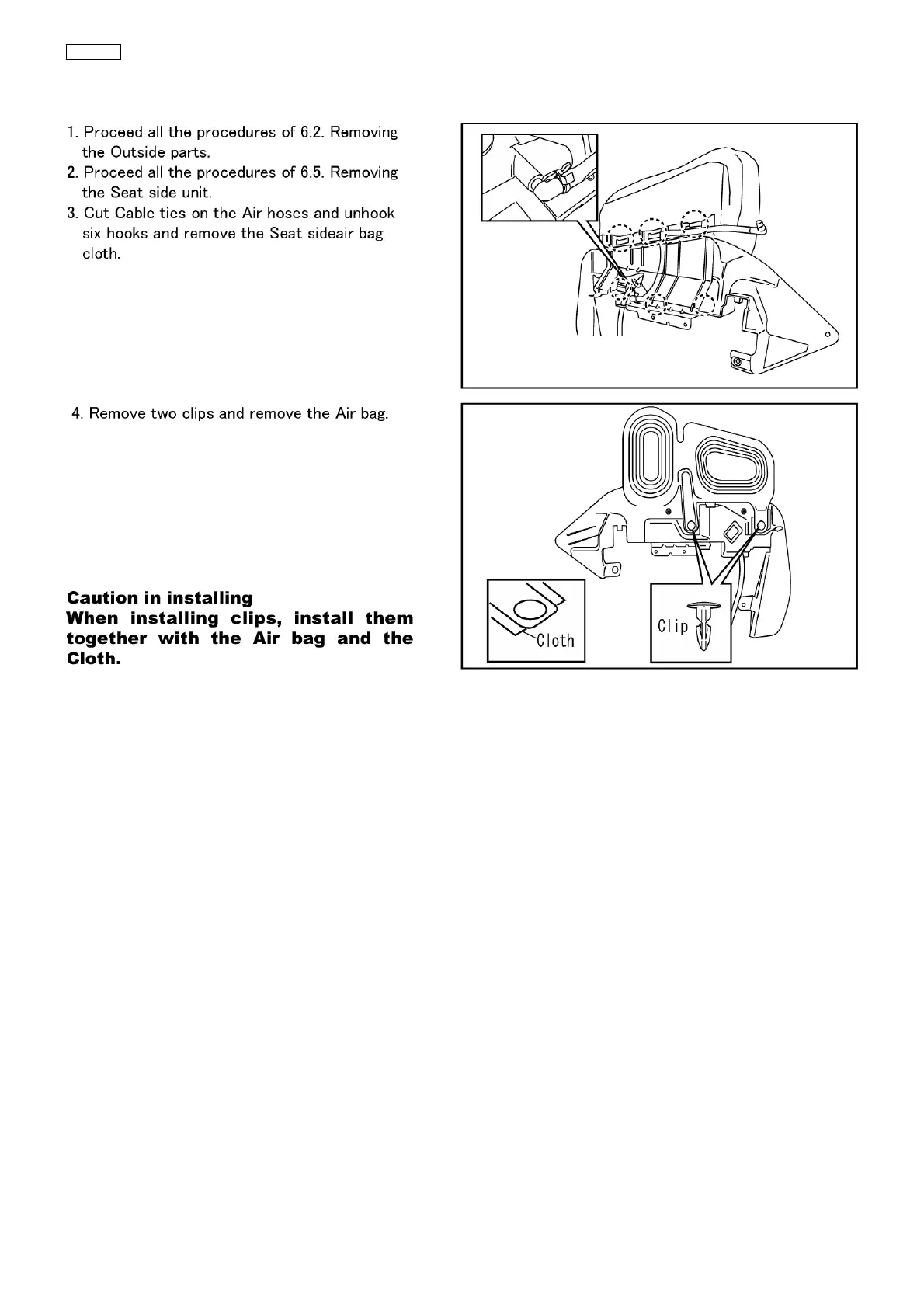 1. Proceed all the procedures of 6.2. Removing the Outside parts.
2. Proceed all the procedures of 6.5. Removing the Seat side unit.
3. Cut Cable ties on the Air hoses and unhook six hooks and remove the Seat sideair bag cloth.

4. Remove two clips and remove the Air bag.

Caution in installing
When installing clips, install them together with the Air bag and the Cloth.

Cloth

Clip