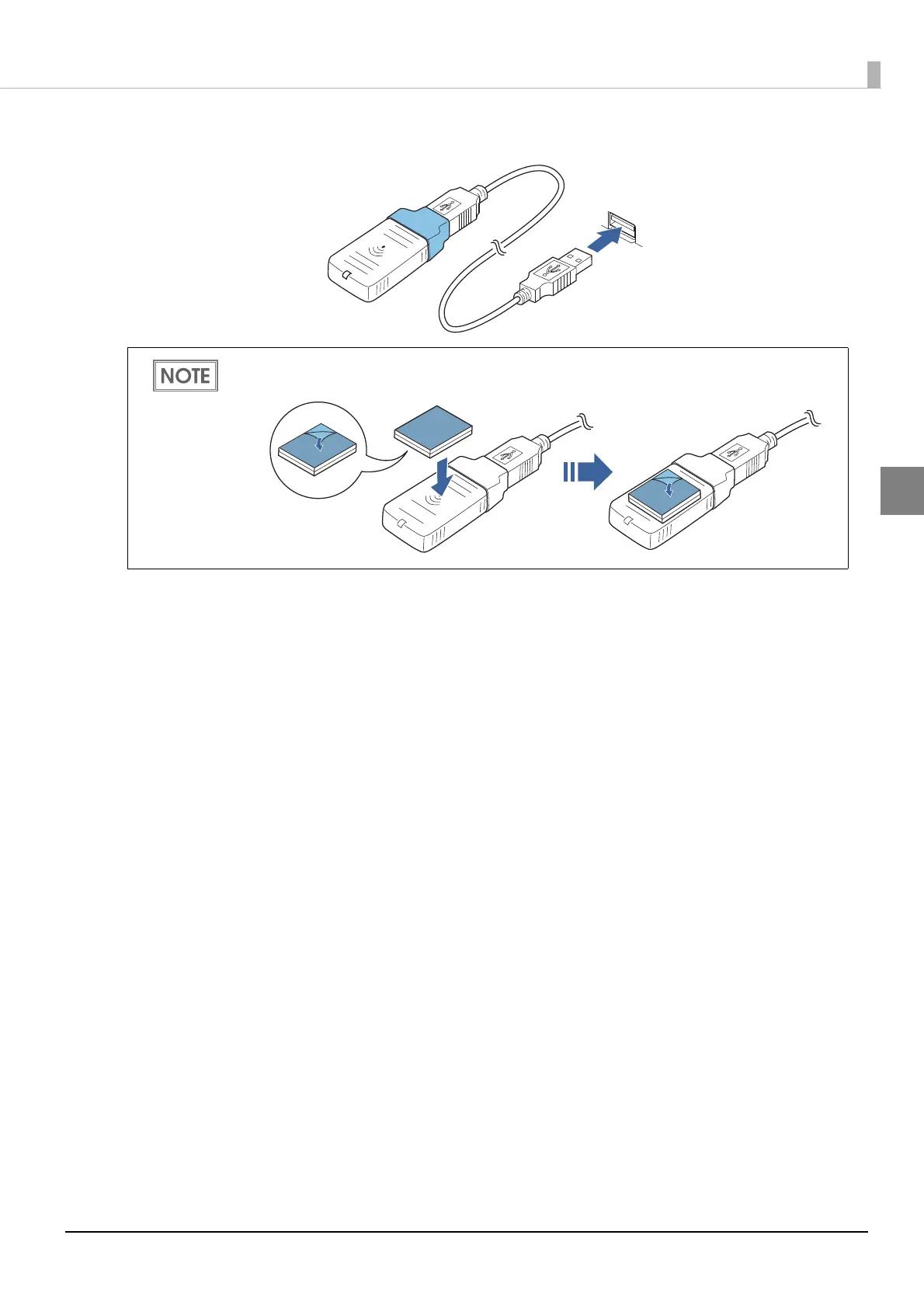 NOTE