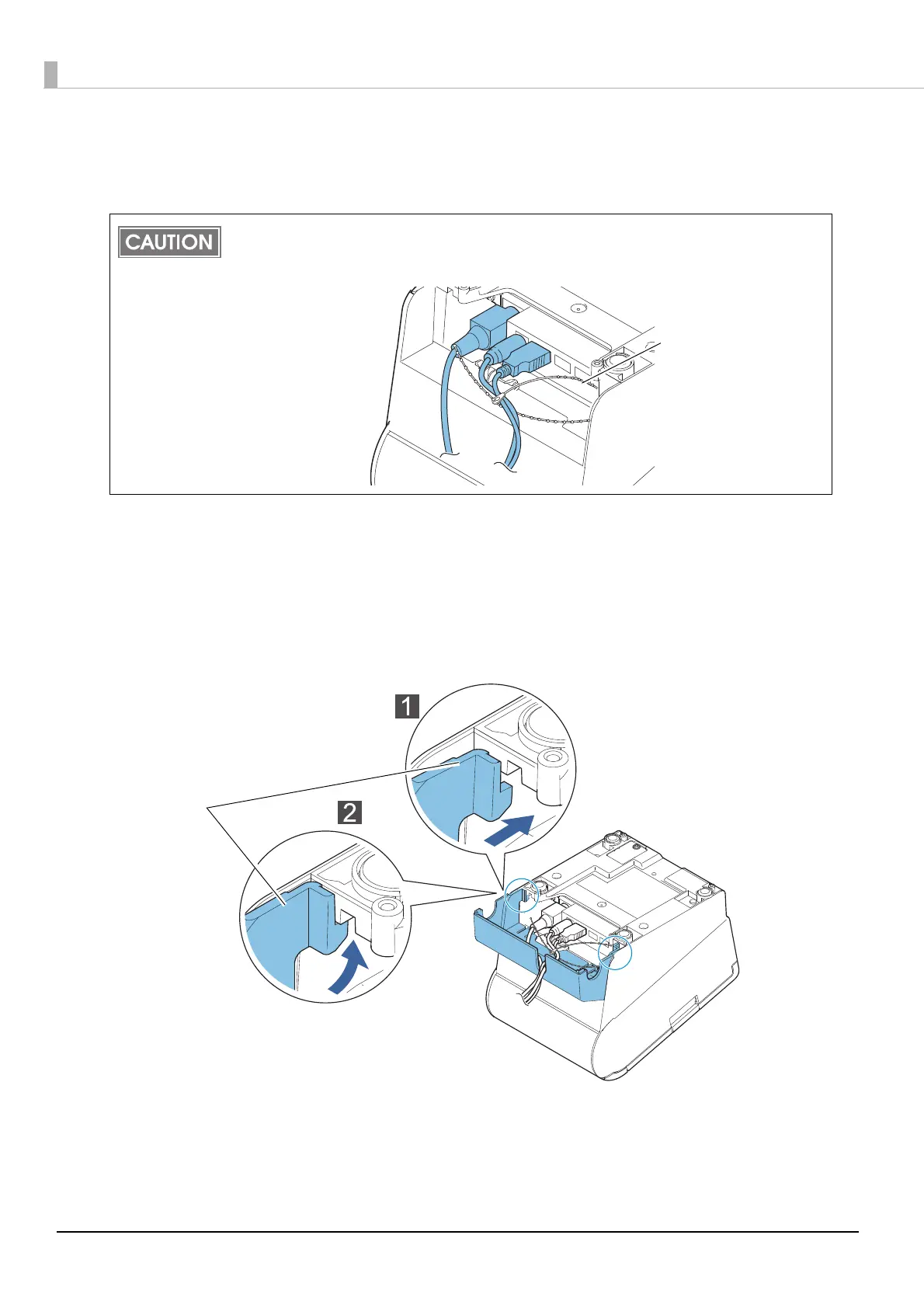 CAUTION

1

2