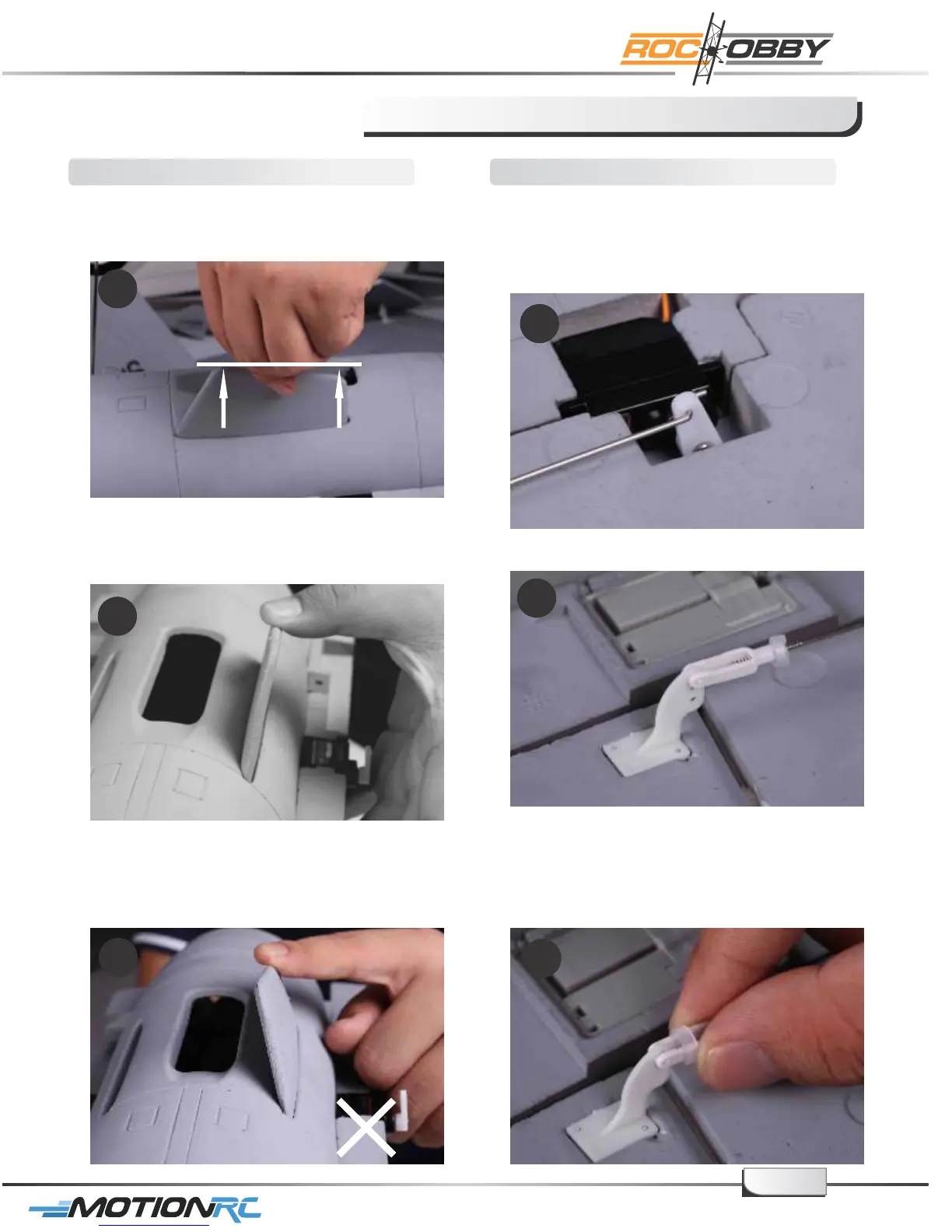 ROCHOBBY

MOTIONRC