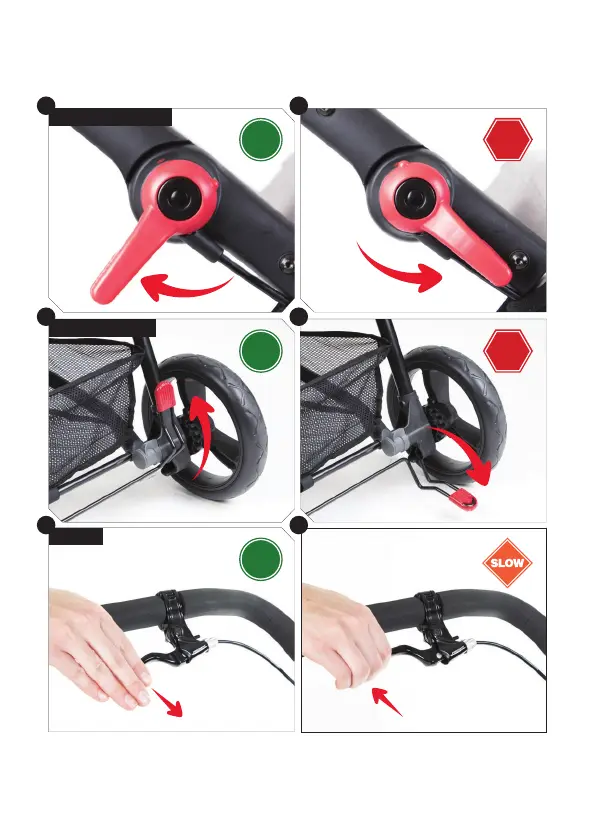 SLOW