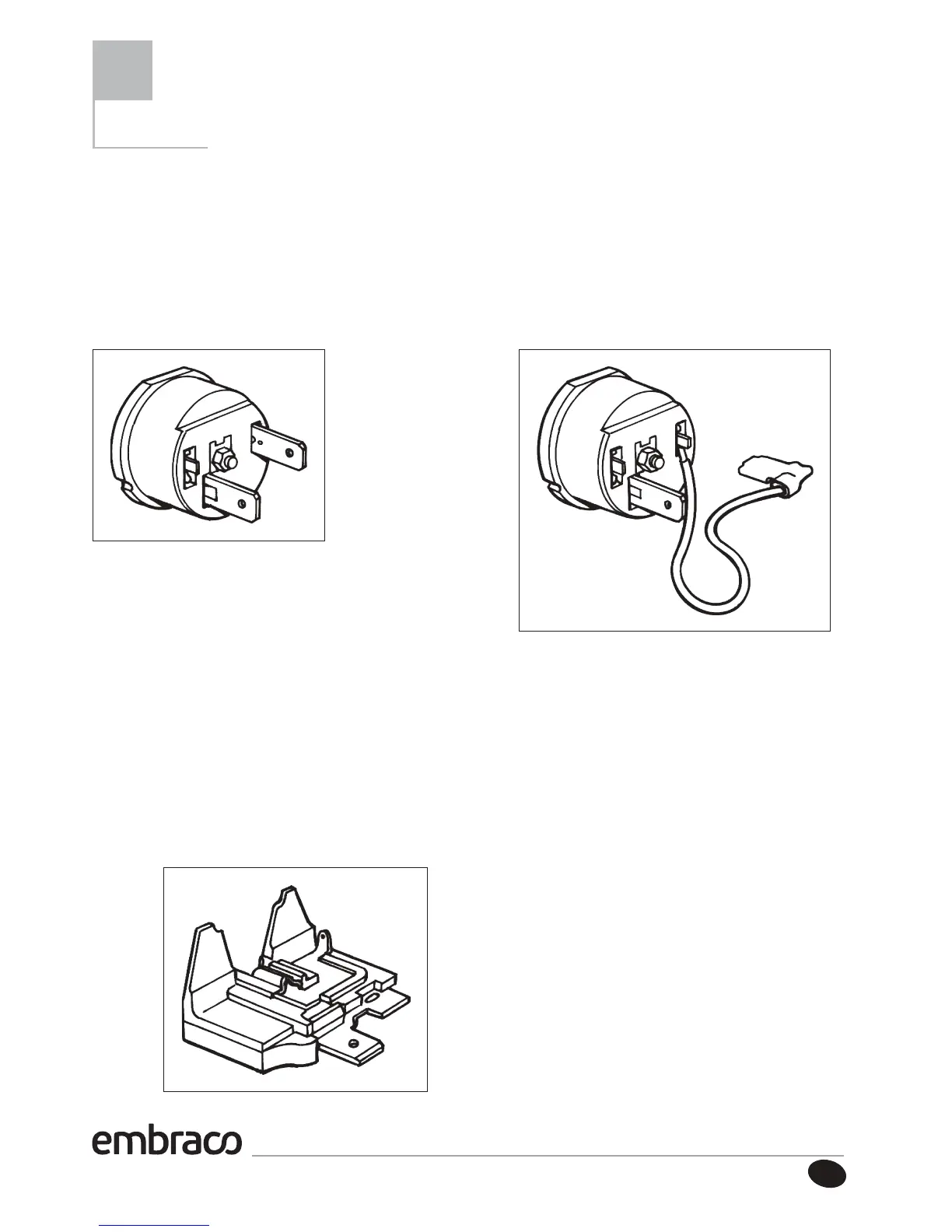 embraco