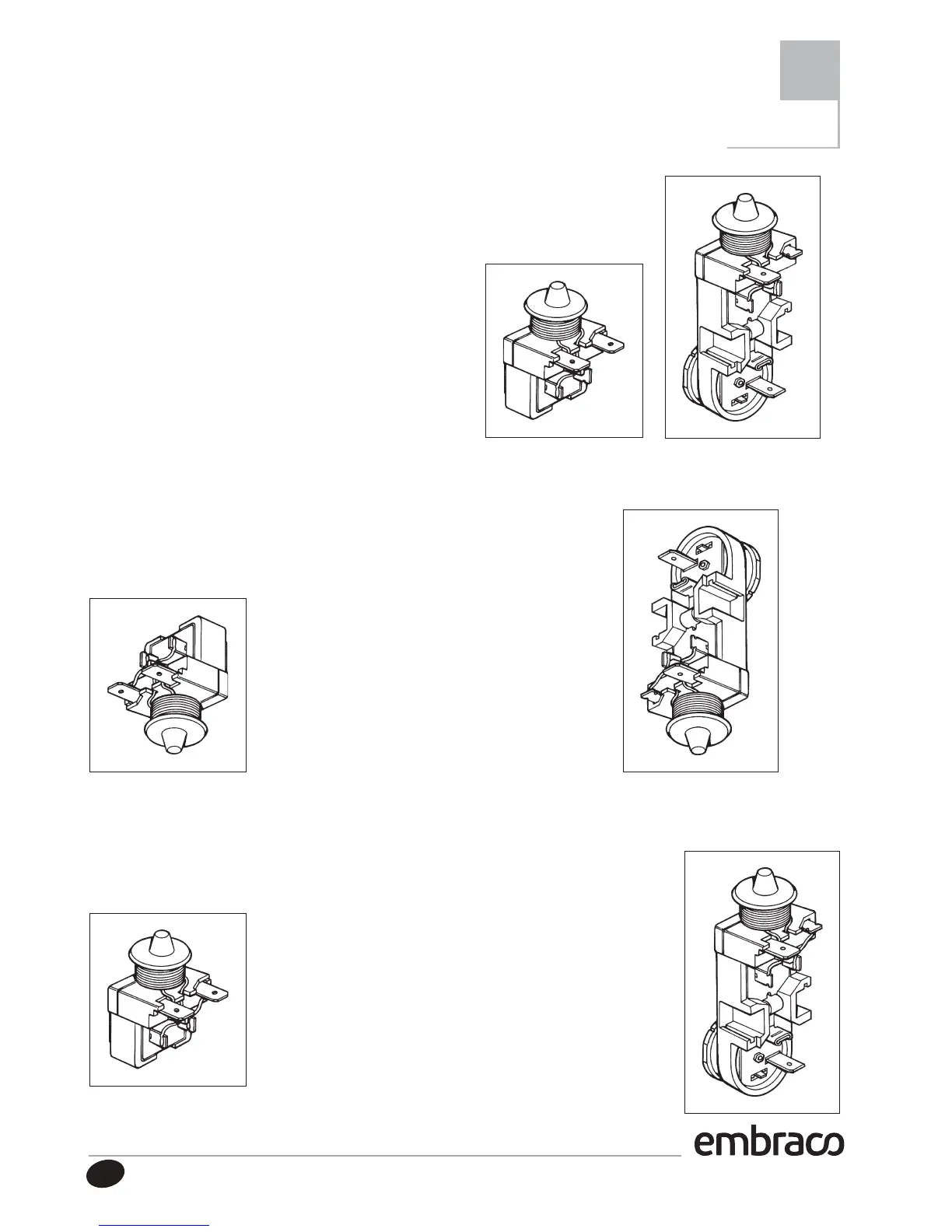 embraco