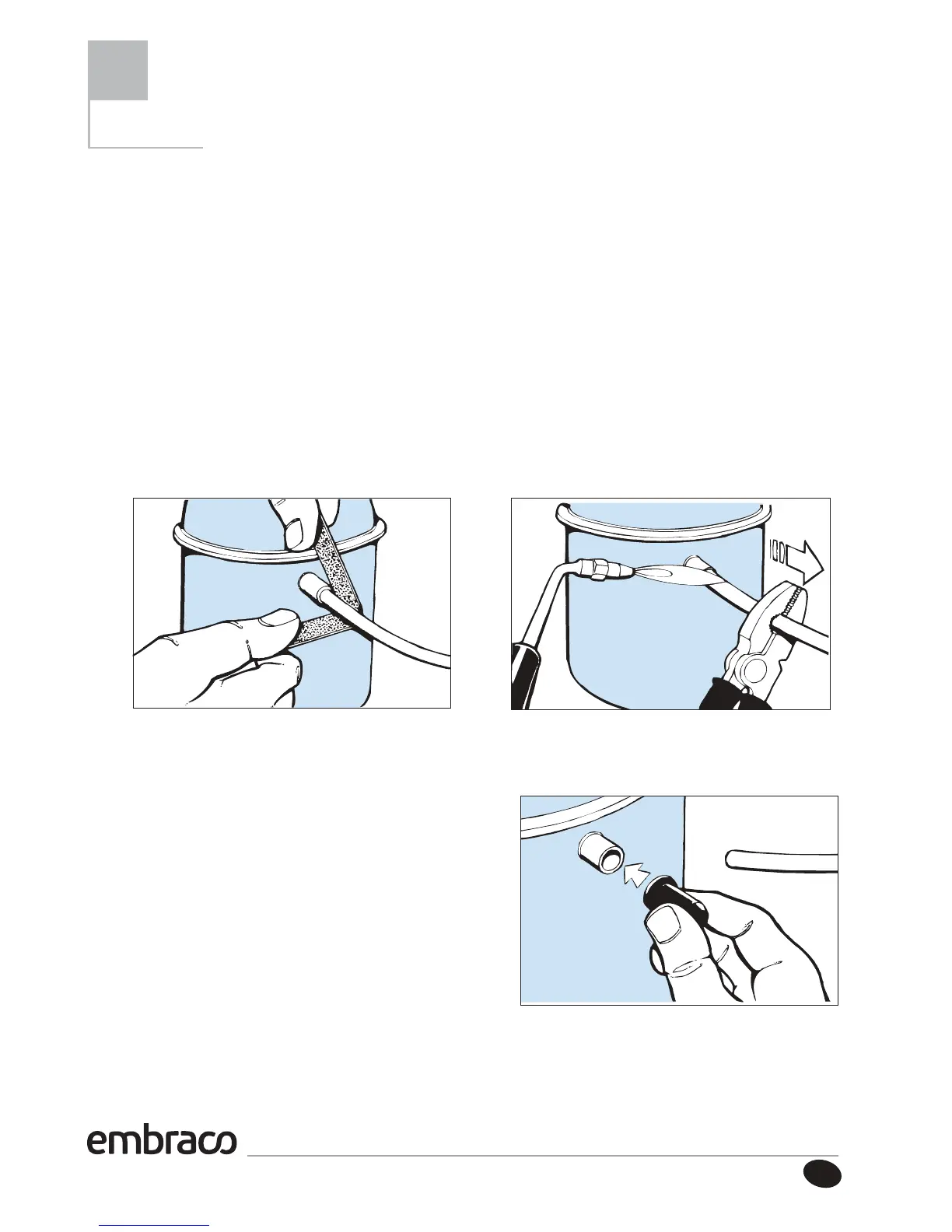 embraco